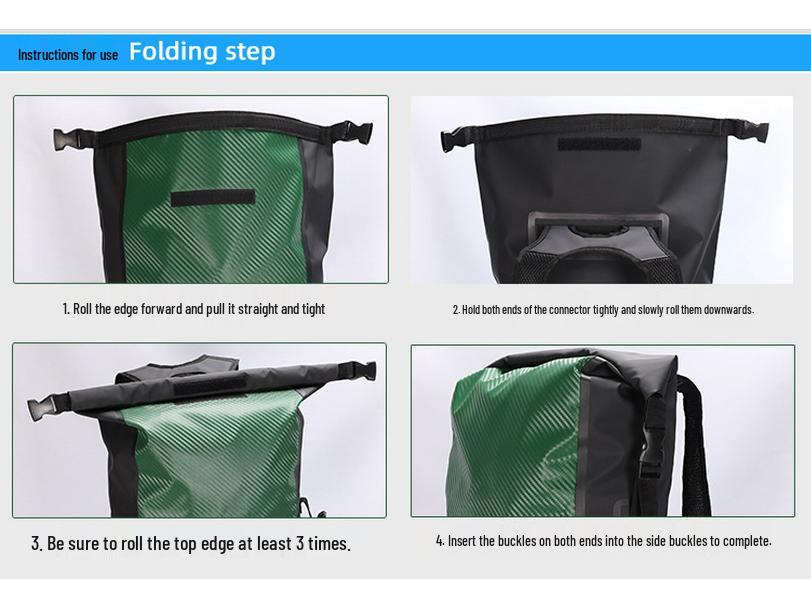 Instructions for use Folding step

1. Roll the edge forward and pull it straight and tight

2. Hold both ends of the connector tightly and slowly roll them downwards.

3. Be sure to roll the top edge at least 3 times.

4. Insert the buckles on both ends into the side buckles to complete.