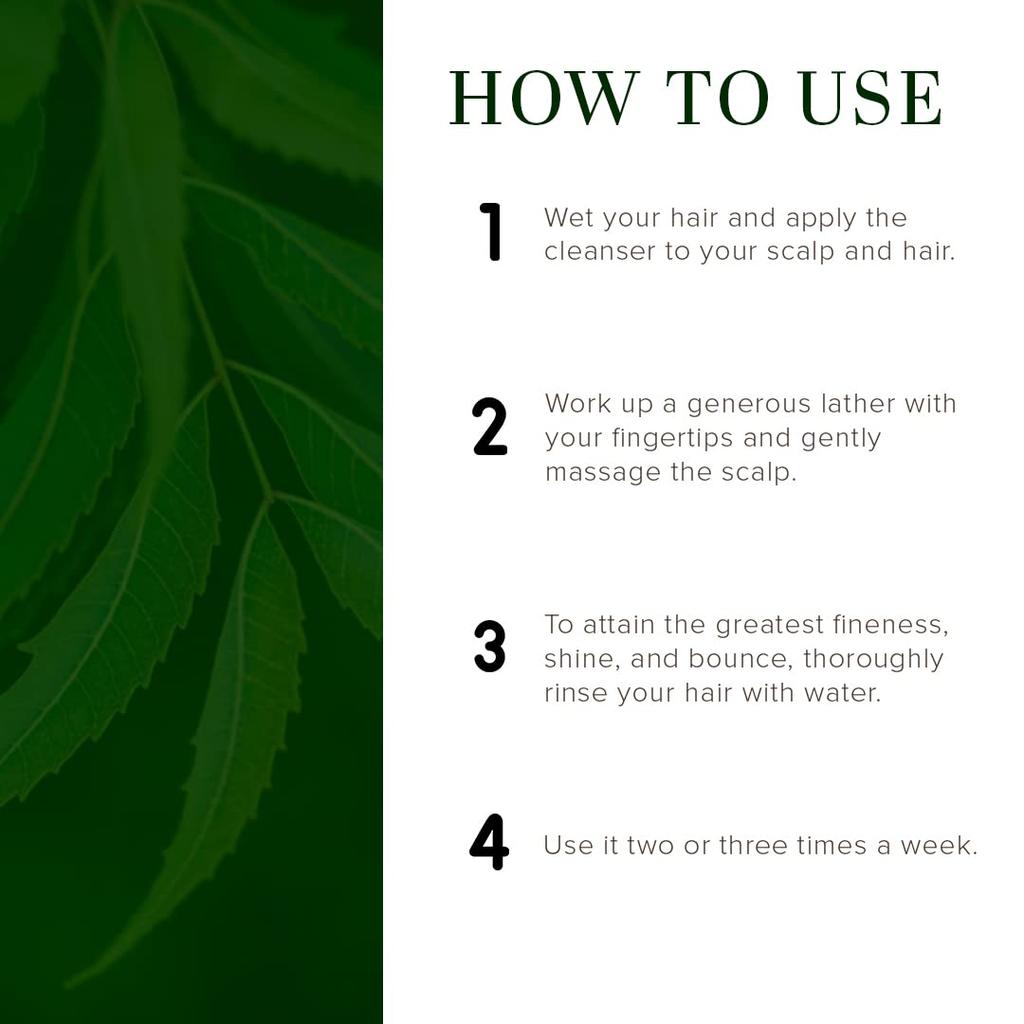 HOW TO USE

1 Wet your hair and apply the cleanser to your scalp and hair.

2 Work up a generous lather with your fingertips and gently massage the scalp.

3 To attain the greatest fineness, shine, and bounce, thoroughly rinse your hair with water.

4 Use it two or three times a week.