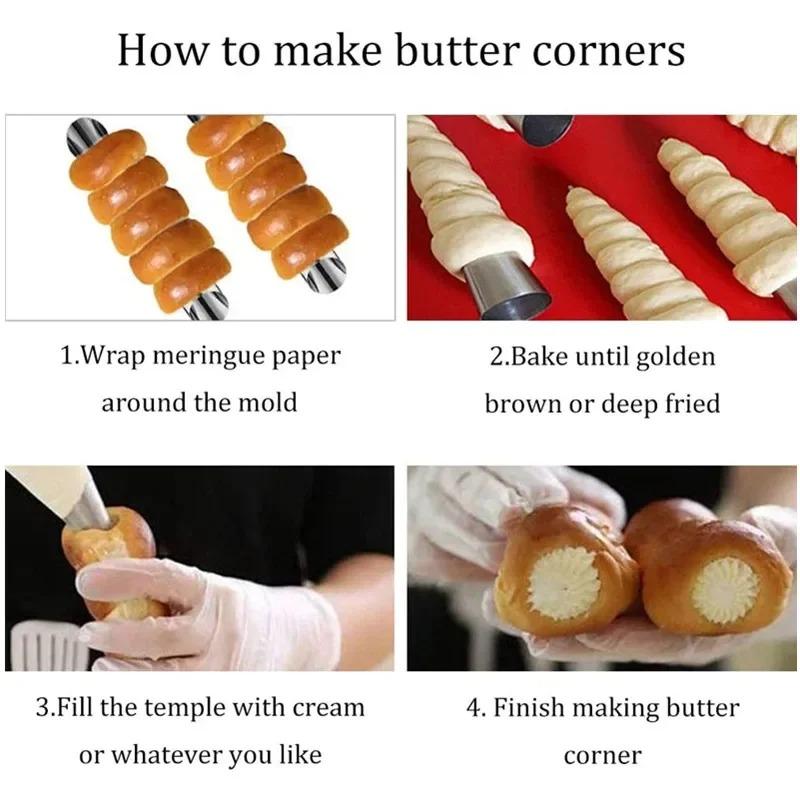 How to make butter corners

1.Wrap meringue paper around the mold

2.Bake until golden brown or deep fried

3.Fill the temple with cream or whatever you like

4. Finish making butter corner