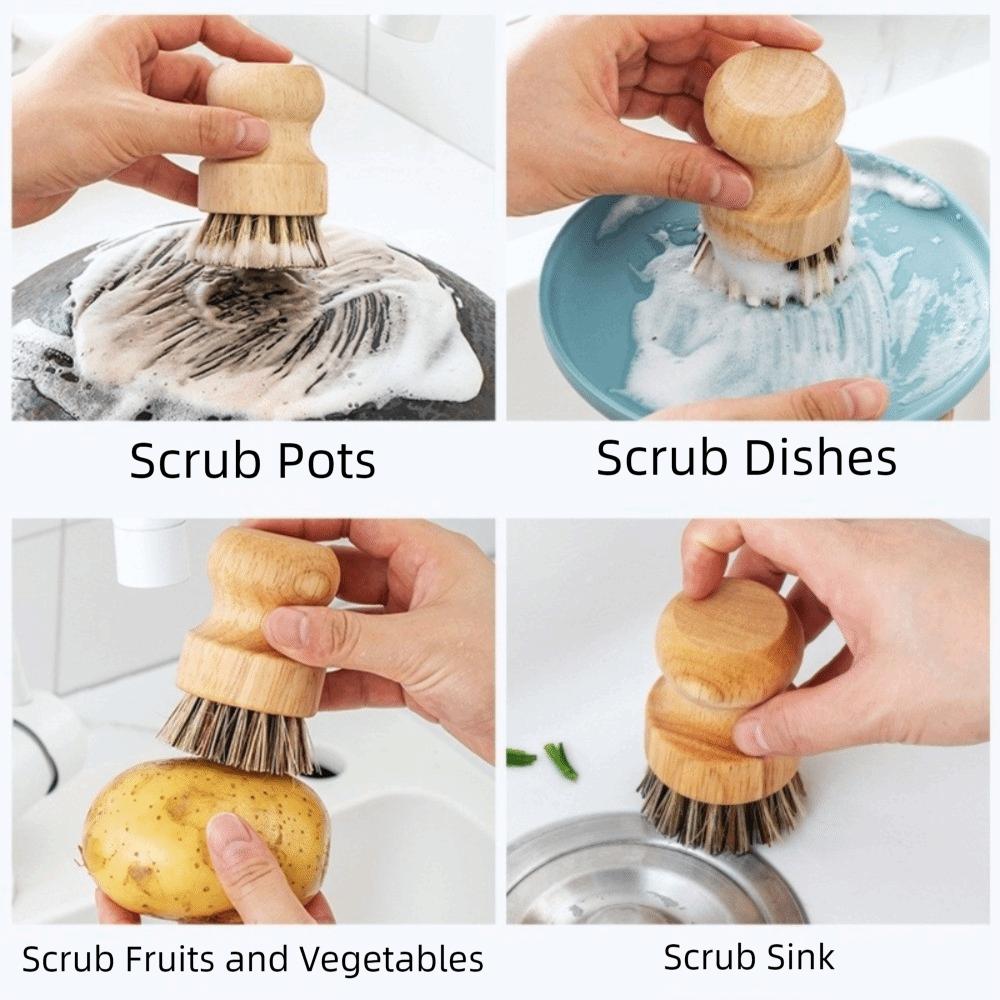 Scrub Pots

Scrub Dishes

Scrub Fruits and Vegetables

Scrub Sink