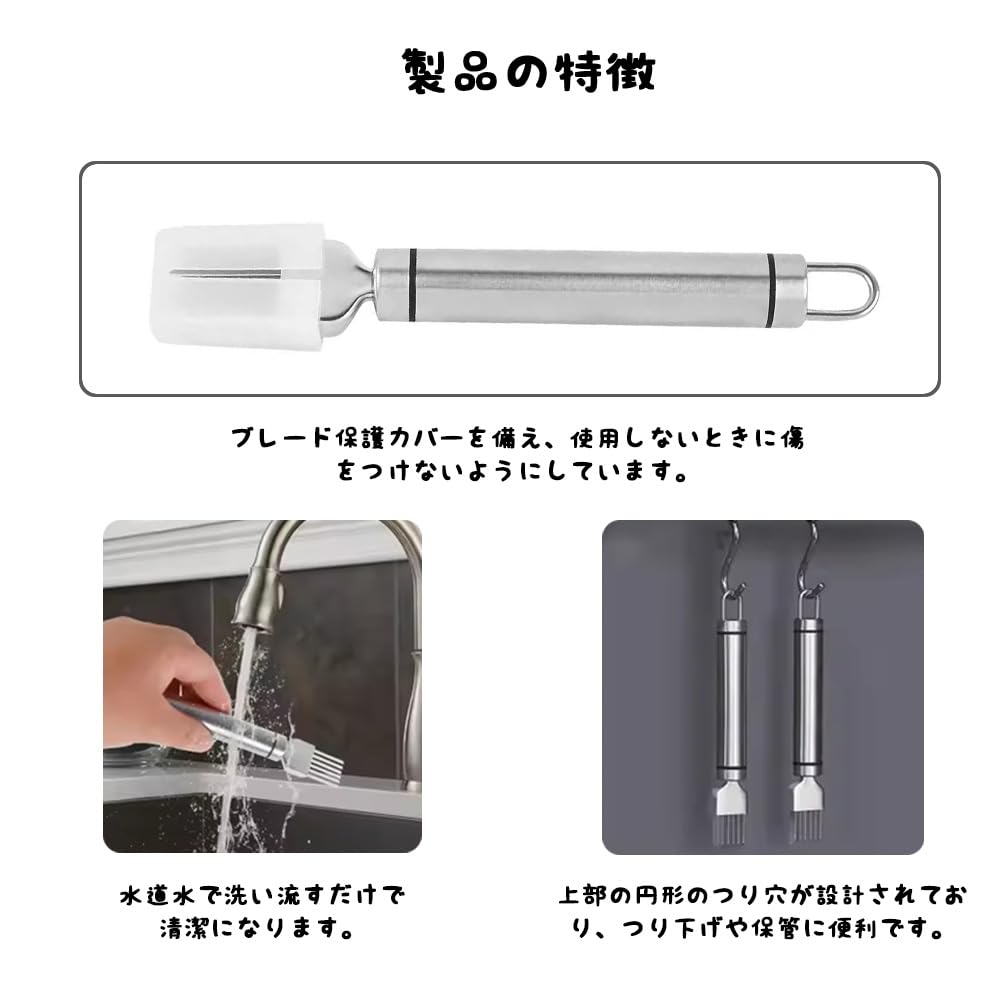 製品の特徴

ブレード保護カバーを備え、使用しないときに傷をつけないようにしています。

水道水で洗い流すだけで清潔になります。

上部の円形のつり穴が設計されており、つり下げや保管に便利です。