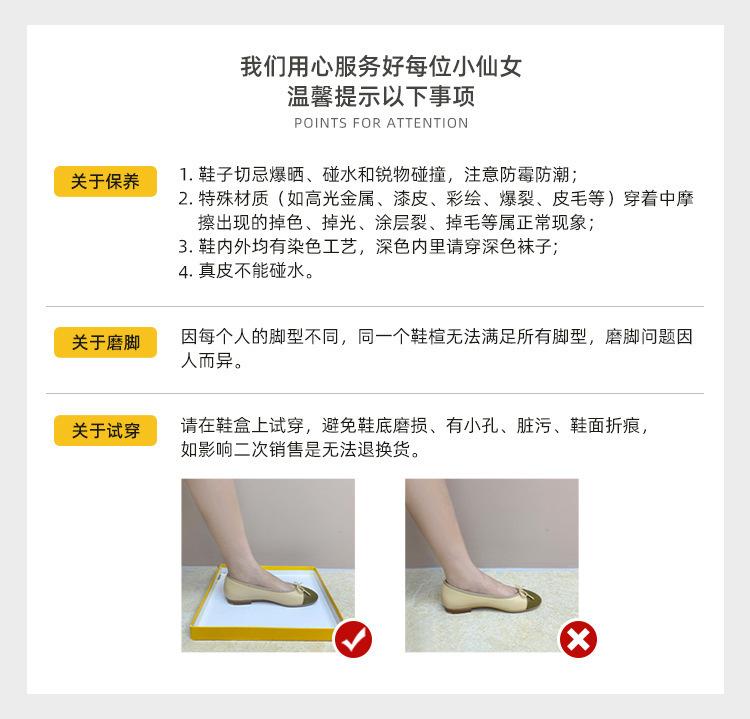 我们用心服务好每位小仙女
温馨提示以下事项
POINTS FOR ATTENTION

关于保养

1. 鞋子切忌爆晒、碰水和锐物碰撞，注意防霉防潮；
2. 特殊材质（如高光金属、漆皮、彩绘、爆裂、皮毛等）穿着中摩擦出现的掉色、掉光、涂层裂、掉毛等属正常现象；
3. 鞋内外均有染色工艺，深色内里请穿深色袜子；
4. 真皮不能碰水。

关于磨脚

因每个人的脚型不同，同一个鞋楦无法满足所有脚型，磨脚问题因人而异。

关于试穿

请在鞋盒上试穿，避免鞋底磨损、有小孔、脏污、鞋面折痕，如影响二次销售是无法退换货。