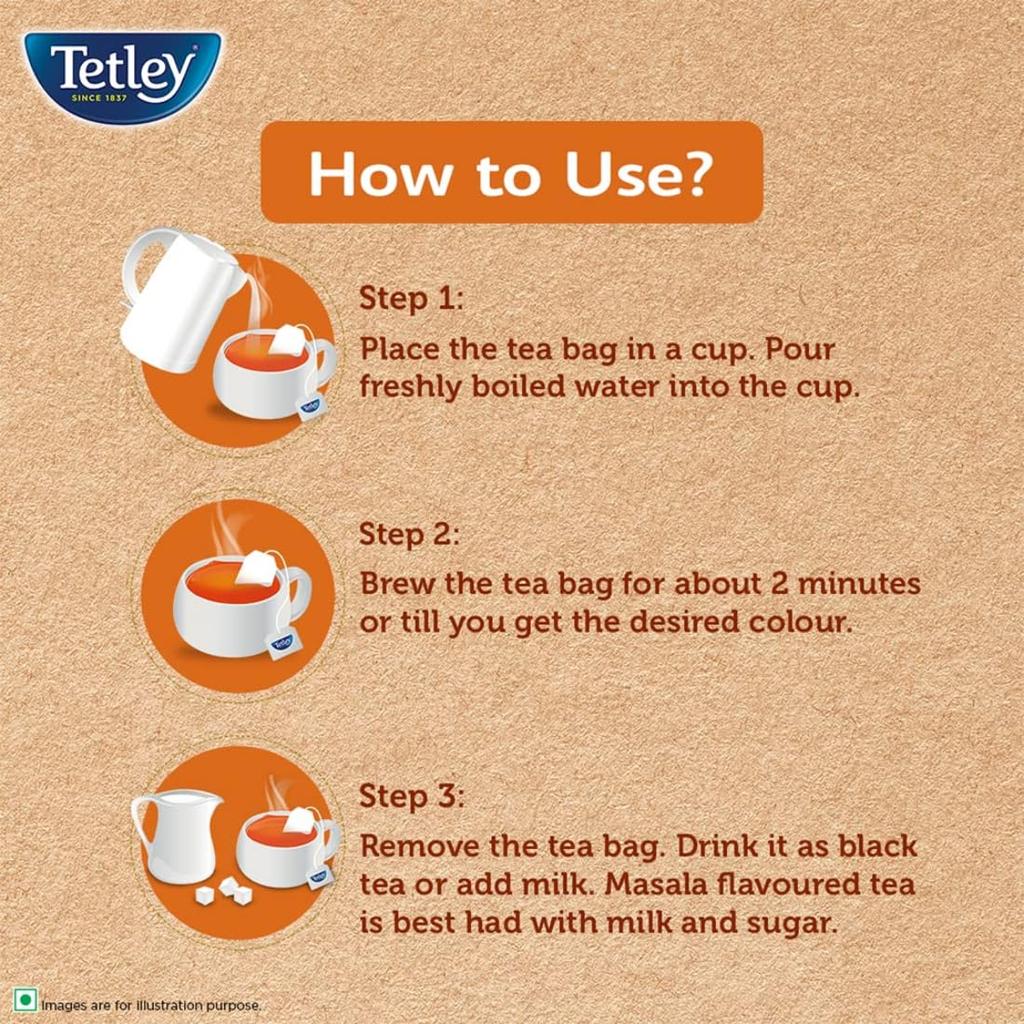 Tetley
SINCE 1837

How to Use?

Step 1:
Place the tea bag in a cup. Pour freshly boiled water into the cup.

Step 2:
Brew the tea bag for about 2 minutes or till you get the desired colour.

Step 3:
Remove the tea bag. Drink it as black tea or add milk. Masala flavoured tea is best had with milk and sugar.

Images are for illustration purpose.