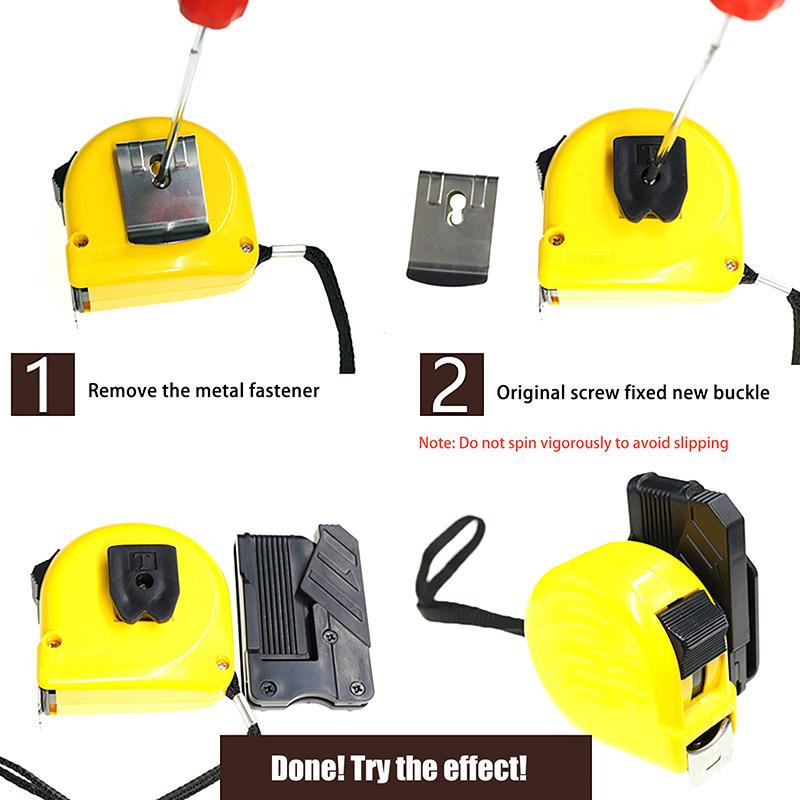 1 Remove the metal fastener

2 Original screw fixed new buckle

Note: Do not spin vigorously to avoid slipping

T

T

Done! Try the effect!