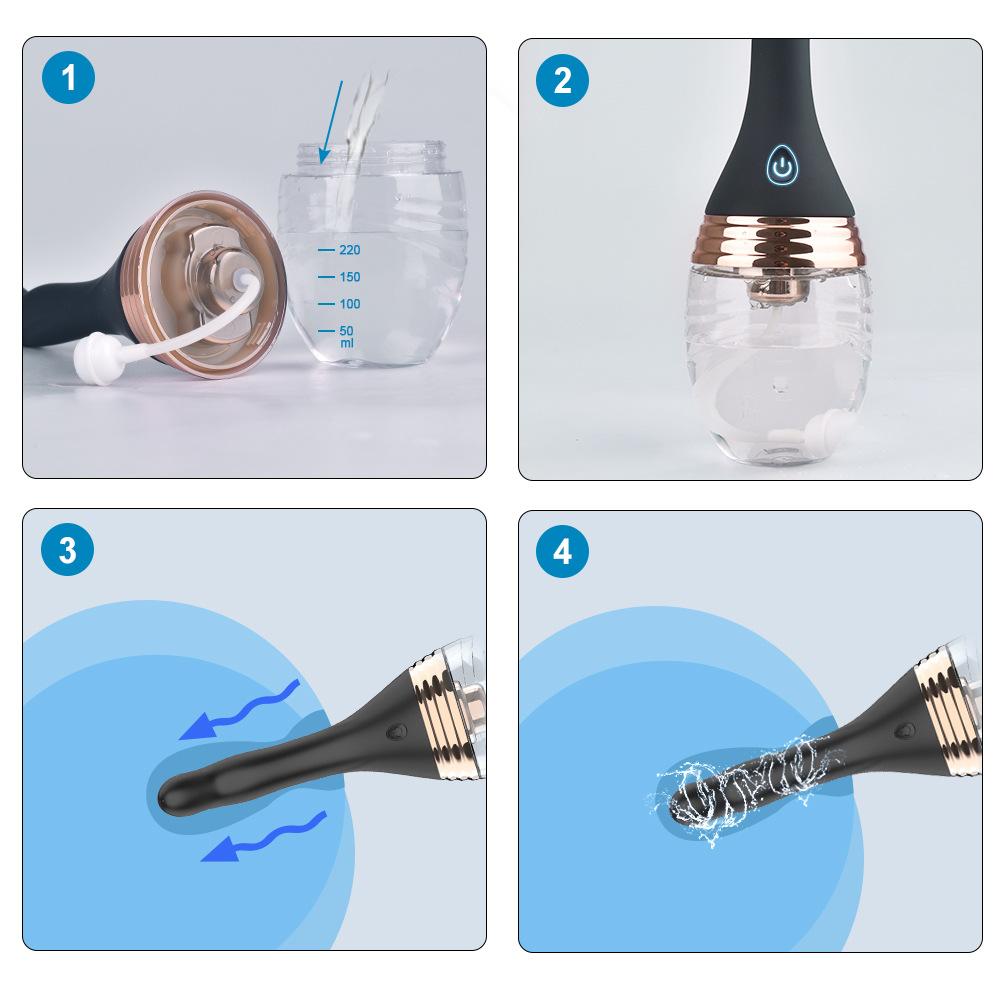 1

220
150
100
50
ml

2

3

4