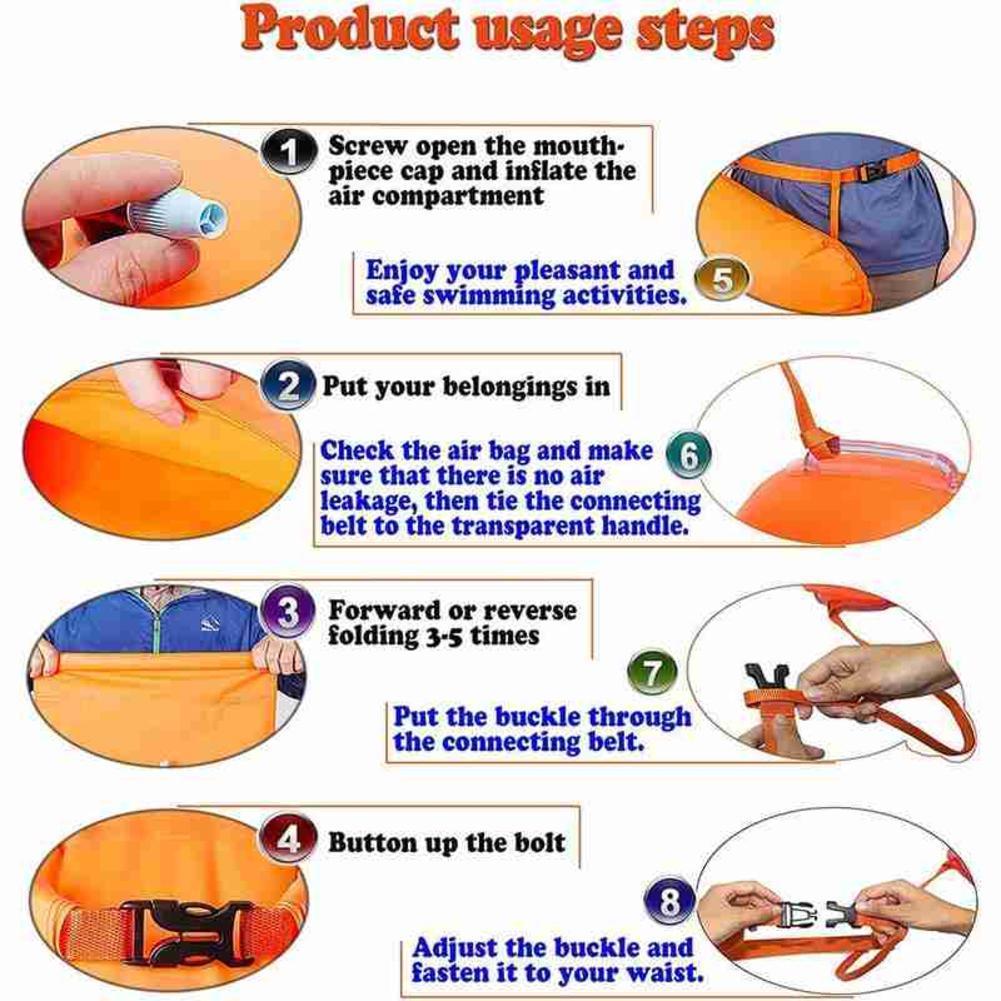 Product usage steps

1 Screw open the mouthpiece cap and inflate the air compartment

Enjoy your pleasant and safe swimming activities. 5

2 Put your belongings in

Check the air bag and make sure that there is no air leakage, then tie the connecting belt to the transparent handle. 6

3 Forward or reverse folding 3-5 times

7 Put the buckle through the connecting belt.

4 Button up the bolt

8 Adjust the buckle and fasten it to your waist.