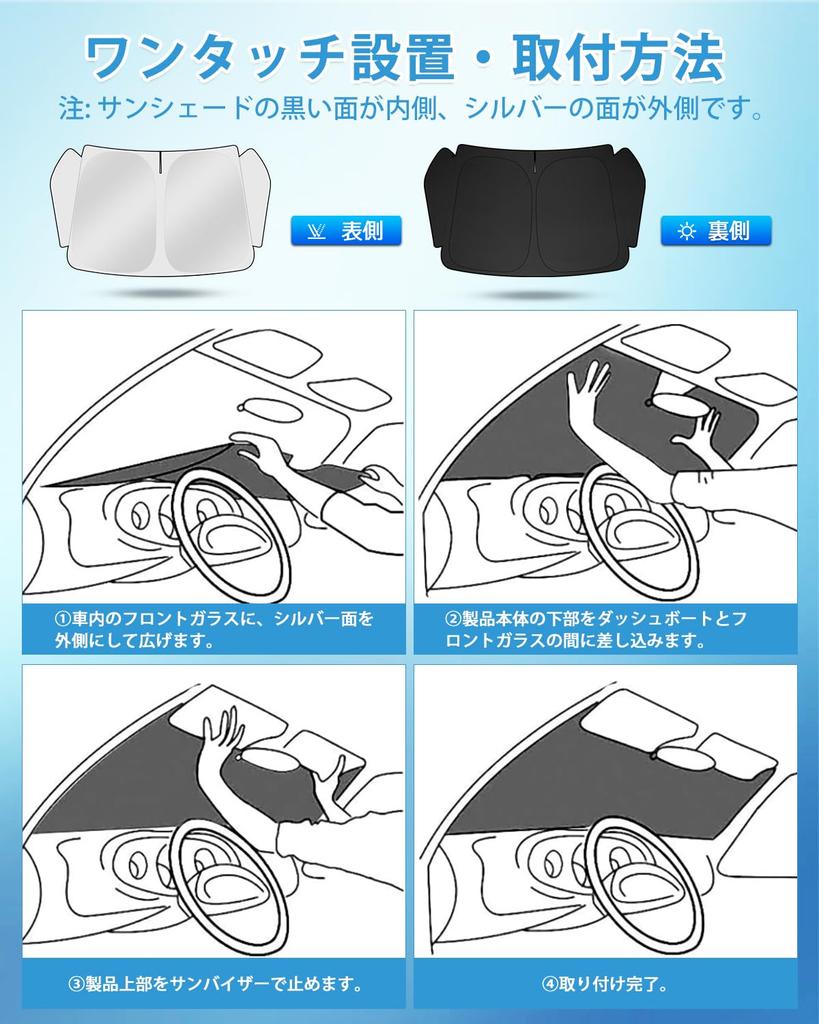 ワンタッチ設置・取付方法

注: サンシェードの黒い面が内側、シルバーの面が外側です。

表側

裏側

①車内のフロントガラスに、シルバー面を外側にして広げます。

②製品本体の下部をダッシュボートとフロントガラスの間に差し込みます。

③製品上部をサンバイザーで止めます。

④取り付け完了。