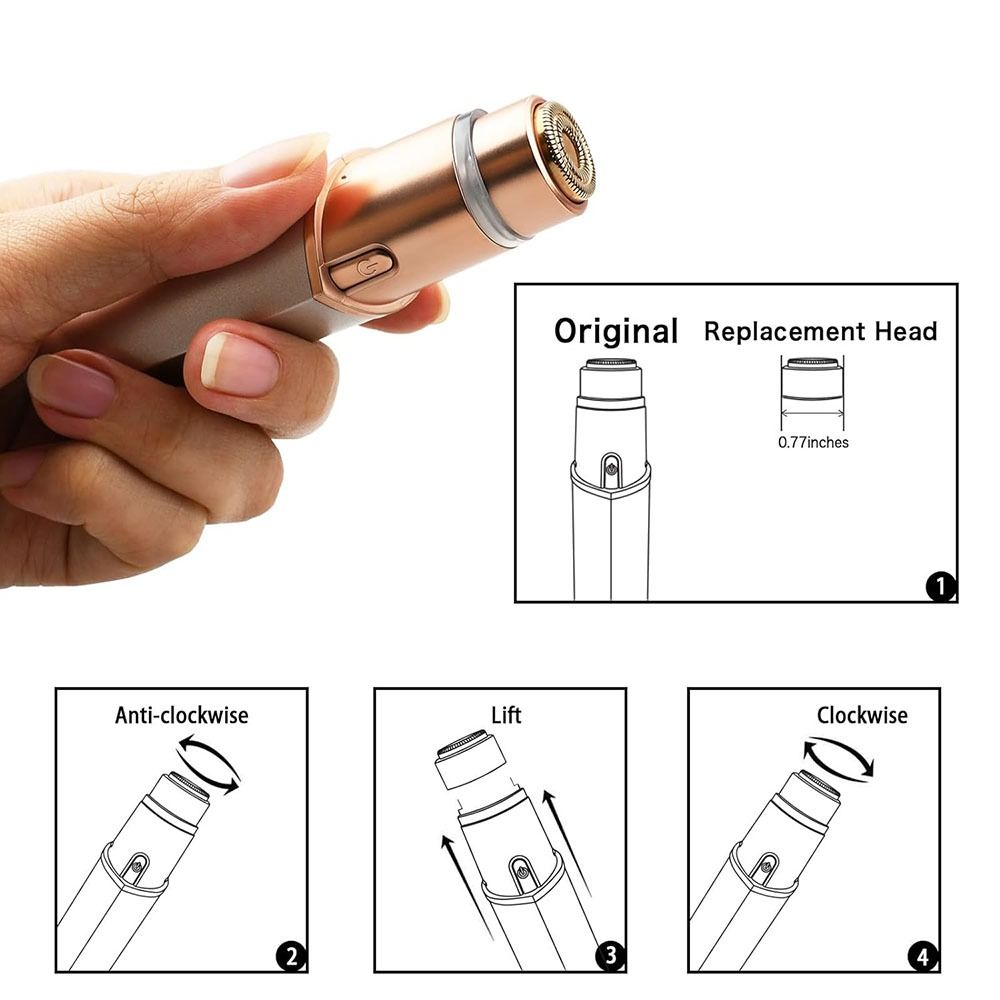 Original
Replacement Head
0.77inches
1

Anti-clockwise
2

Lift
3

Clockwise
4