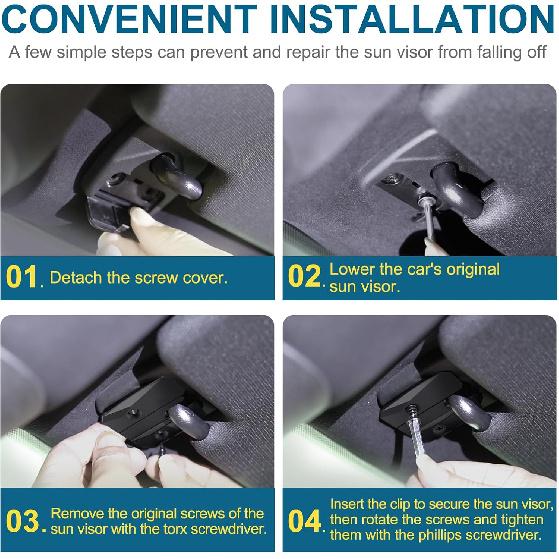 CONVENIENT INSTALLATION

A few simple steps can prevent and repair the sun visor from falling off

01. Detach the screw cover.

02. Lower the car's original sun visor.

03. Remove the original screws of the sun visor with the torx screwdriver.

04. Insert the clip to secure the sun visor, then rotate the screws and tighten them with the phillips screwdriver.