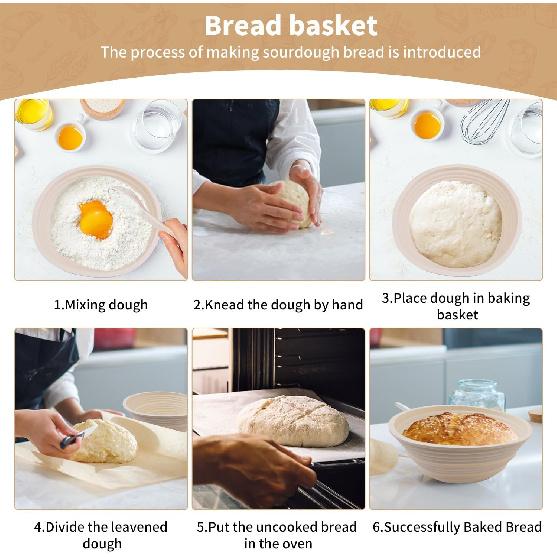 Bread basket
The process of making sourdough bread is introduced

1.Mixing dough

2.Knead the dough by hand

3.Place dough in baking basket

4.Divide the leavened dough

5.Put the uncooked bread in the oven

6.Successfully Baked Bread