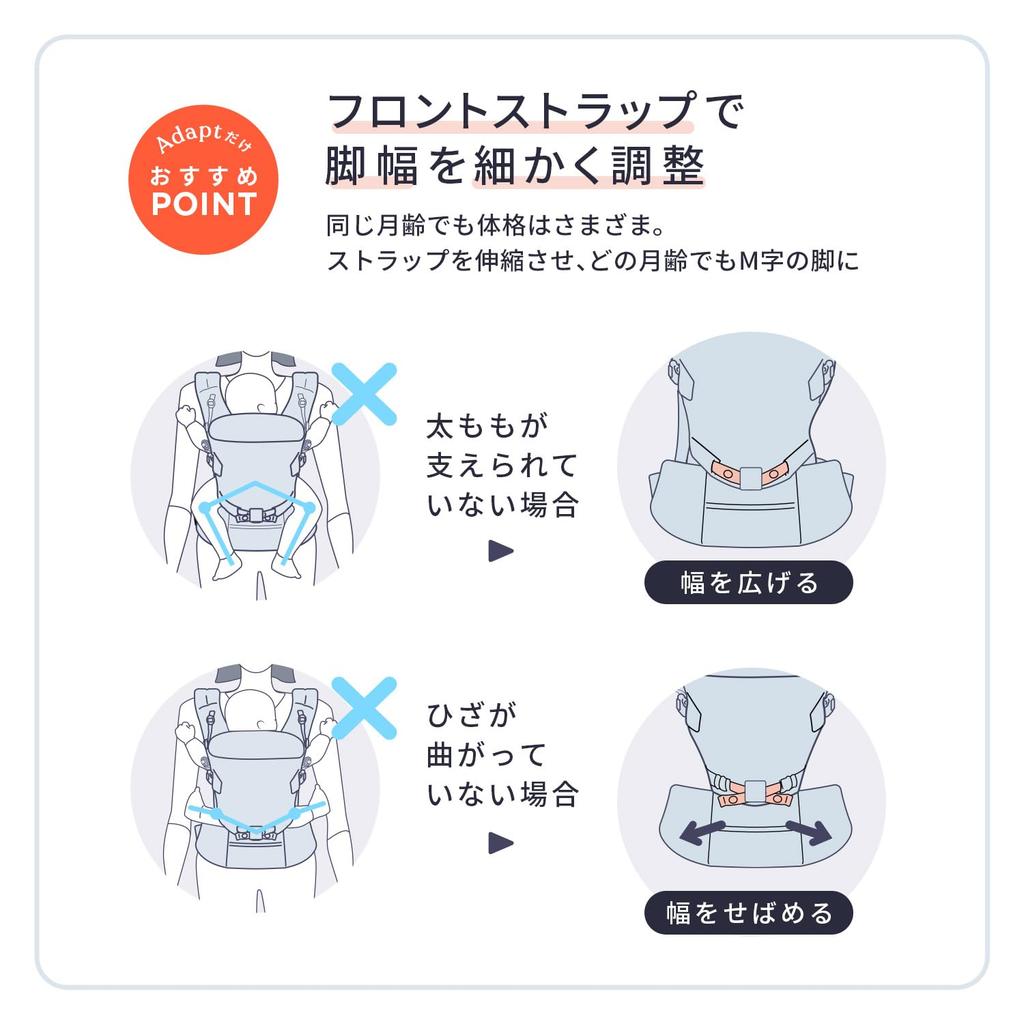 Adaptだけ
おすすめ
POINT

フロントストラップで
脚幅を細かく調整

同じ月齢でも体格はさまざま。
ストラップを伸縮させ、どの月齢でもM字の脚に

太ももが
支えられて
いない場合
▶

幅を広げる

ひざが
曲がって
いない場合
▶

幅をせばめる