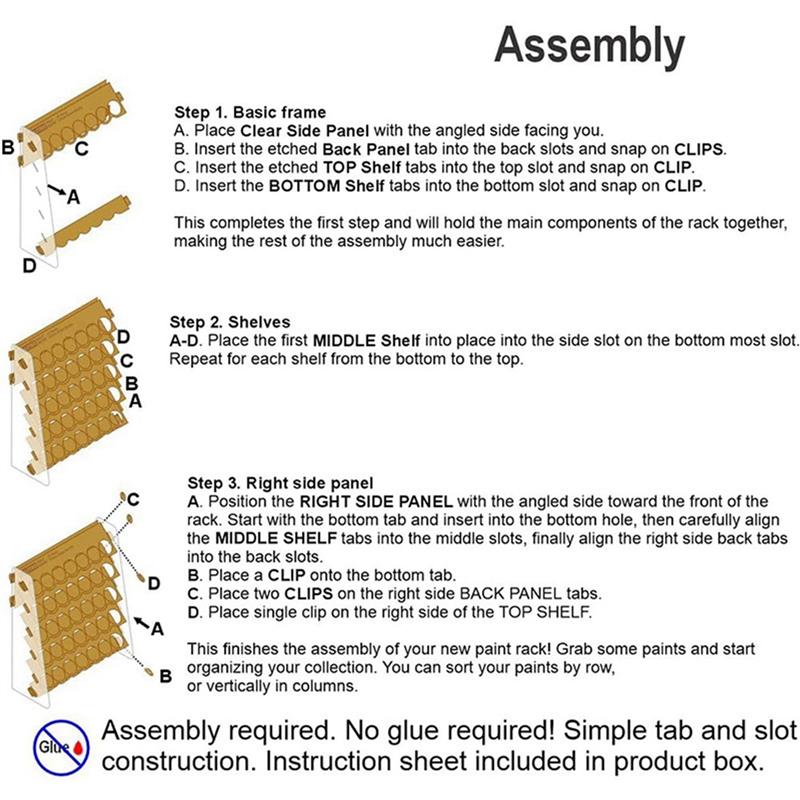 Assembly

B
C
A
D

Step 1. Basic frame
A. Place Clear Side Panel with the angled side facing you.
B. Insert the etched Back Panel tab into the back slots and snap on CLIPS.
C. Insert the etched TOP Shelf tabs into the top slot and snap on CLIP.
D. Insert the BOTTOM Shelf tabs into the bottom slot and snap on CLIP.

This completes the first step and will hold the main components of the rack together, making the rest of the assembly much easier.

D
C
B
A

Step 2. Shelves
A-D. Place the first MIDDLE Shelf into place into the side slot on the bottom most slot. Repeat for each shelf from the bottom to the top.

C
D
A
B

Step 3. Right side panel
A. Position the RIGHT SIDE PANEL with the angled side toward the front of the rack. Start with the bottom tab and insert into the bottom hole, then carefully align the MIDDLE SHELF tabs into the middle slots, finally align the right side back tabs into the back slots.
B. Place a CLIP onto the bottom tab.
C. Place two CLIPS on the right side BACK PANEL tabs.
D. Place single clip on the right side of the TOP SHELF.

This finishes the assembly of your new paint rack! Grab some paints and start organizing your collection. You can sort your paints by row, or vertically in columns.

Glue

Assembly required. No glue required! Simple tab and slot construction. Instruction sheet included in product box.