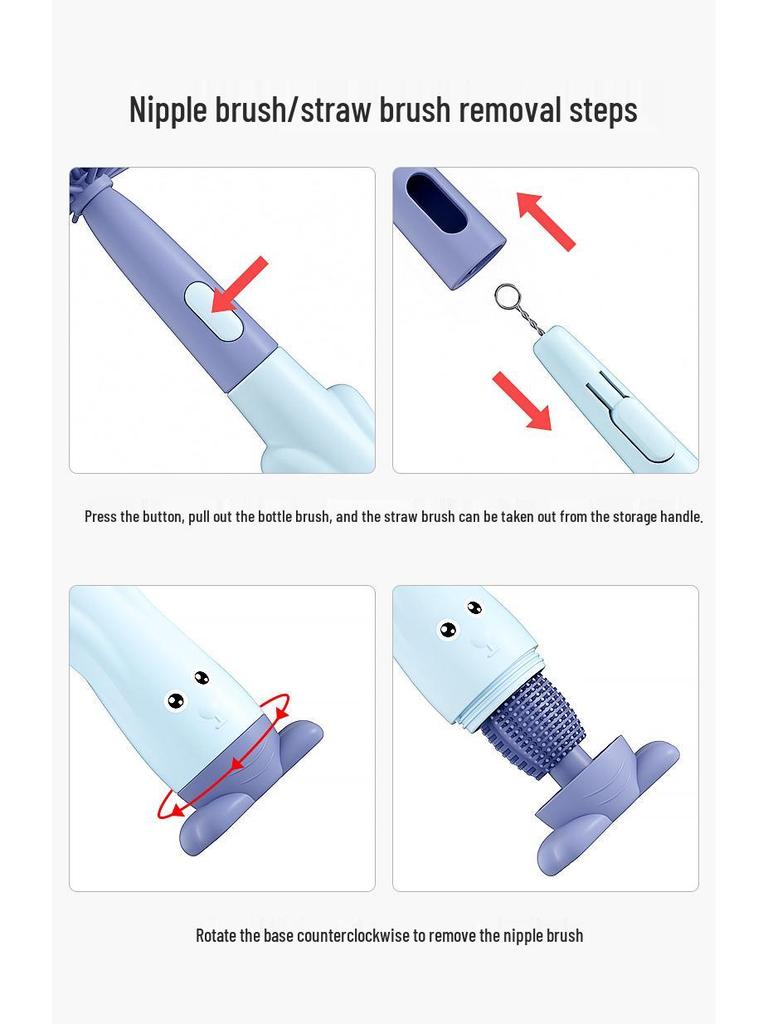 Nipple brush/straw brush removal steps

Press the button, pull out the bottle brush, and the straw brush can be taken out from the storage handle.

Rotate the base counterclockwise to remove the nipple brush