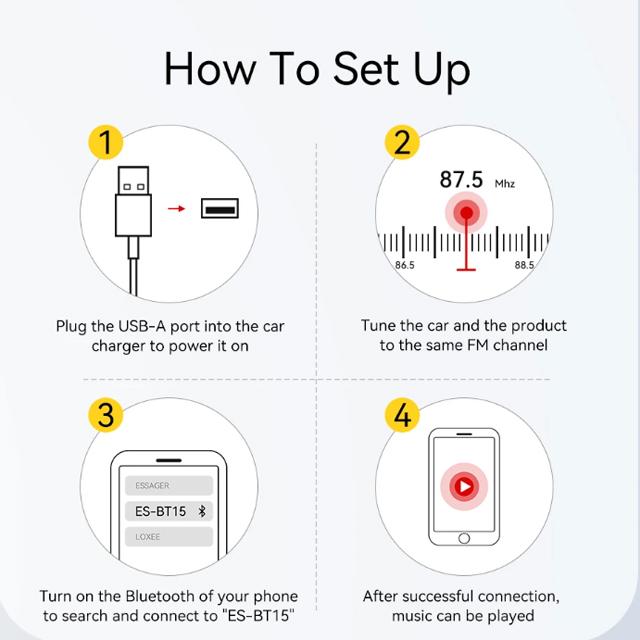 How To Set Up

1

Plug the USB-A port into the car charger to power it on

2

87.5 Mhz

86.5

88.5

Tune the car and the product to the same FM channel

3

ESSAGER

ES-BT15

LOXEE

Turn on the Bluetooth of your phone to search and connect to "ES-BT15"

4

After successful connection, music can be played