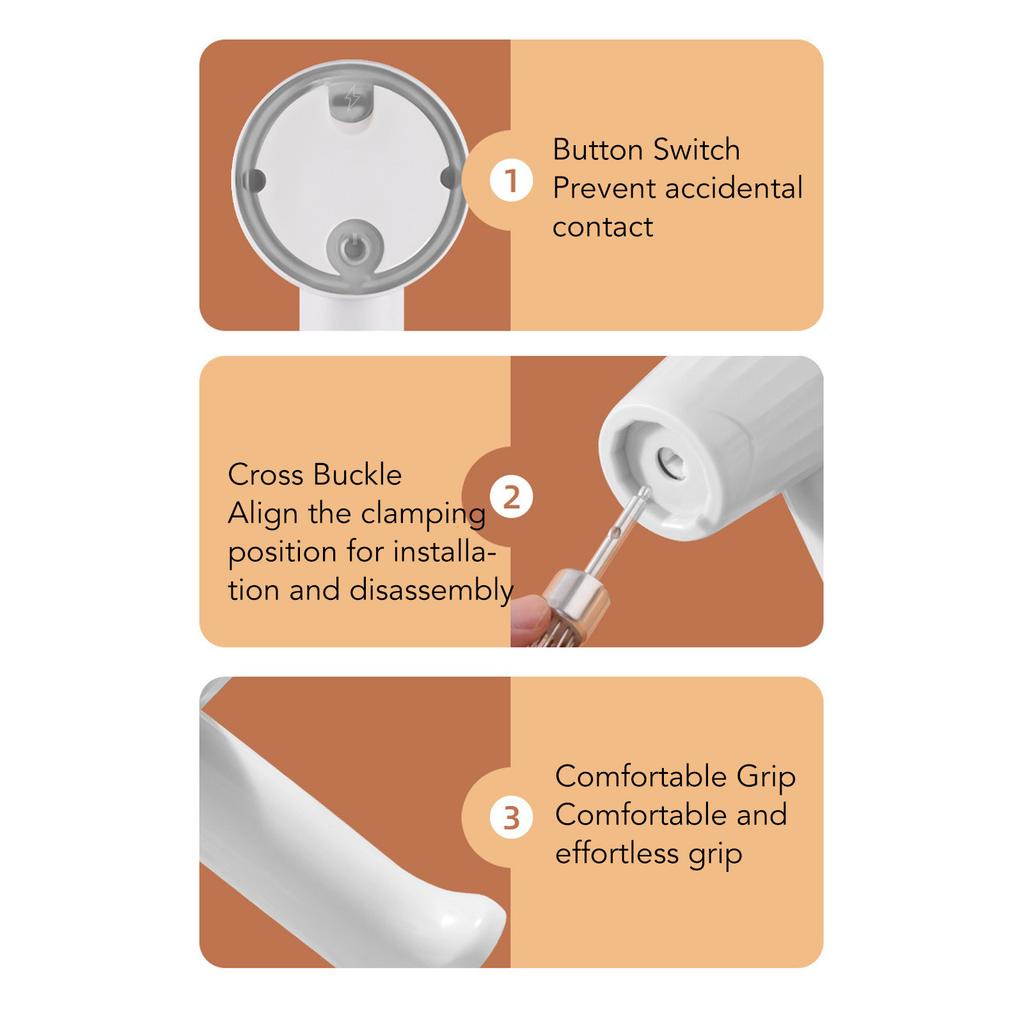 1

Button Switch
Prevent accidental contact

Cross Buckle
Align the clamping position for installation and disassembly

2

3

Comfortable Grip
Comfortable and effortless grip