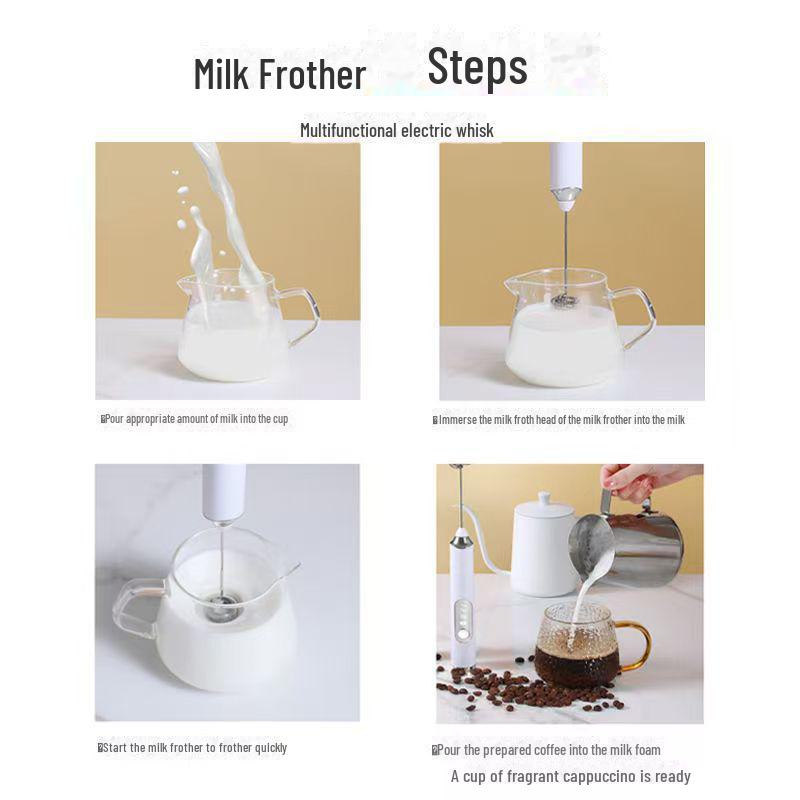 Milk Frother Steps

Multifunctional electric whisk

Pour appropriate amount of milk into the cup

Immerse the milk froth head of the milk frother into the milk

Start the milk frother to frother quickly

Pour the prepared coffee into the milk foam
A cup of fragrant cappuccino is ready