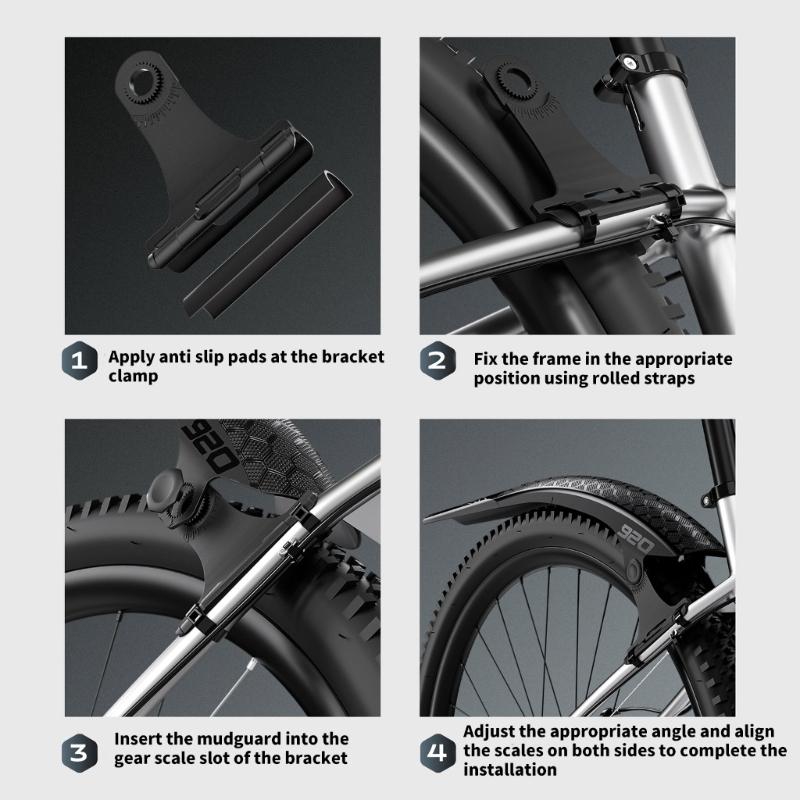 1 Apply anti slip pads at the bracket clamp

2 Fix the frame in the appropriate position using rolled straps

920

3 Insert the mudguard into the gear scale slot of the bracket

920

4 Adjust the appropriate angle and align the scales on both sides to complete the installation