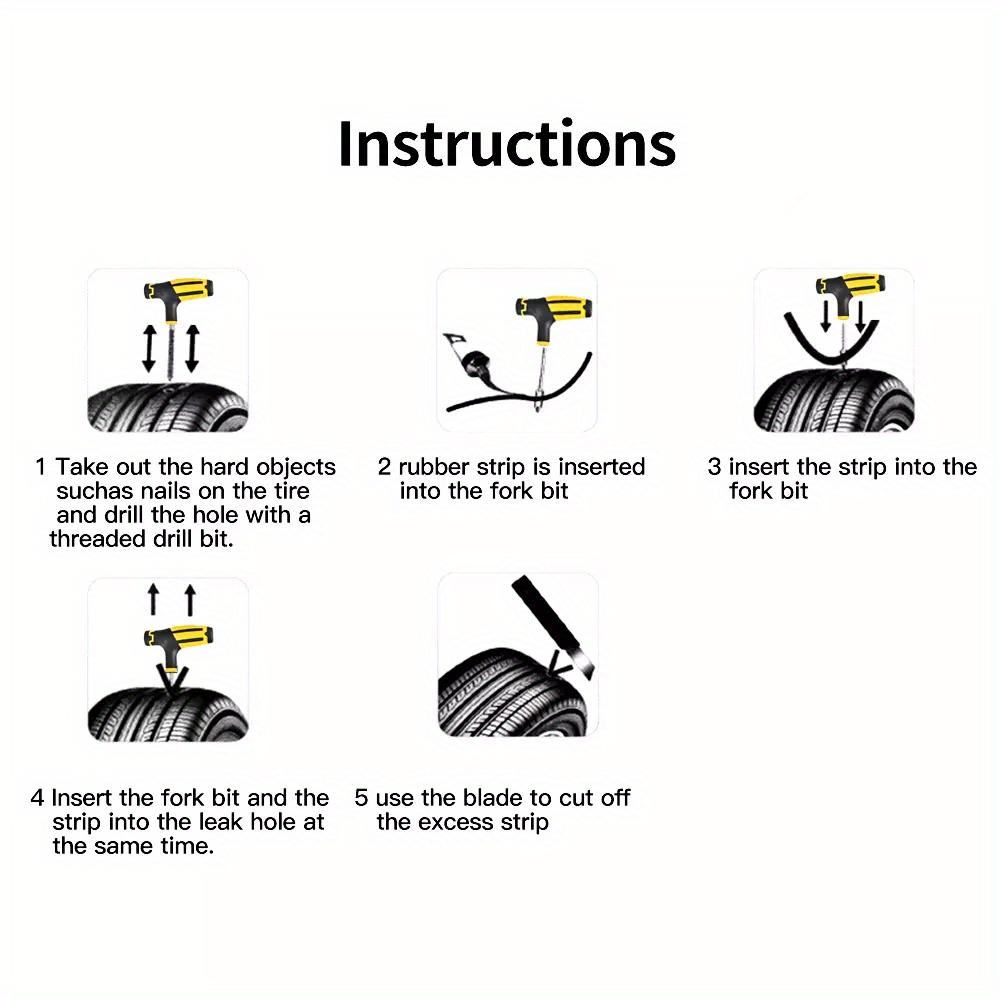 Instructions

1 Take out the hard objects suchas nails on the tire and drill the hole with a threaded drill bit.

2 rubber strip is inserted into the fork bit

3 insert the strip into the fork bit

4 Insert the fork bit and the strip into the leak hole at the same time.

5 use the blade to cut off the excess strip