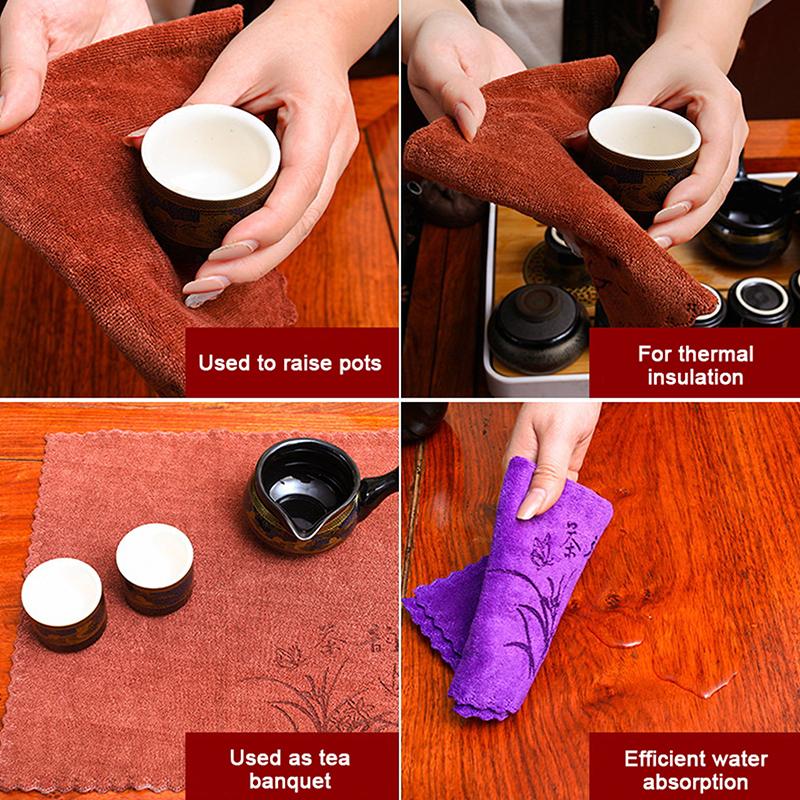 Used to raise pots

For thermal insulation

Used as tea banquet

Efficient water absorption