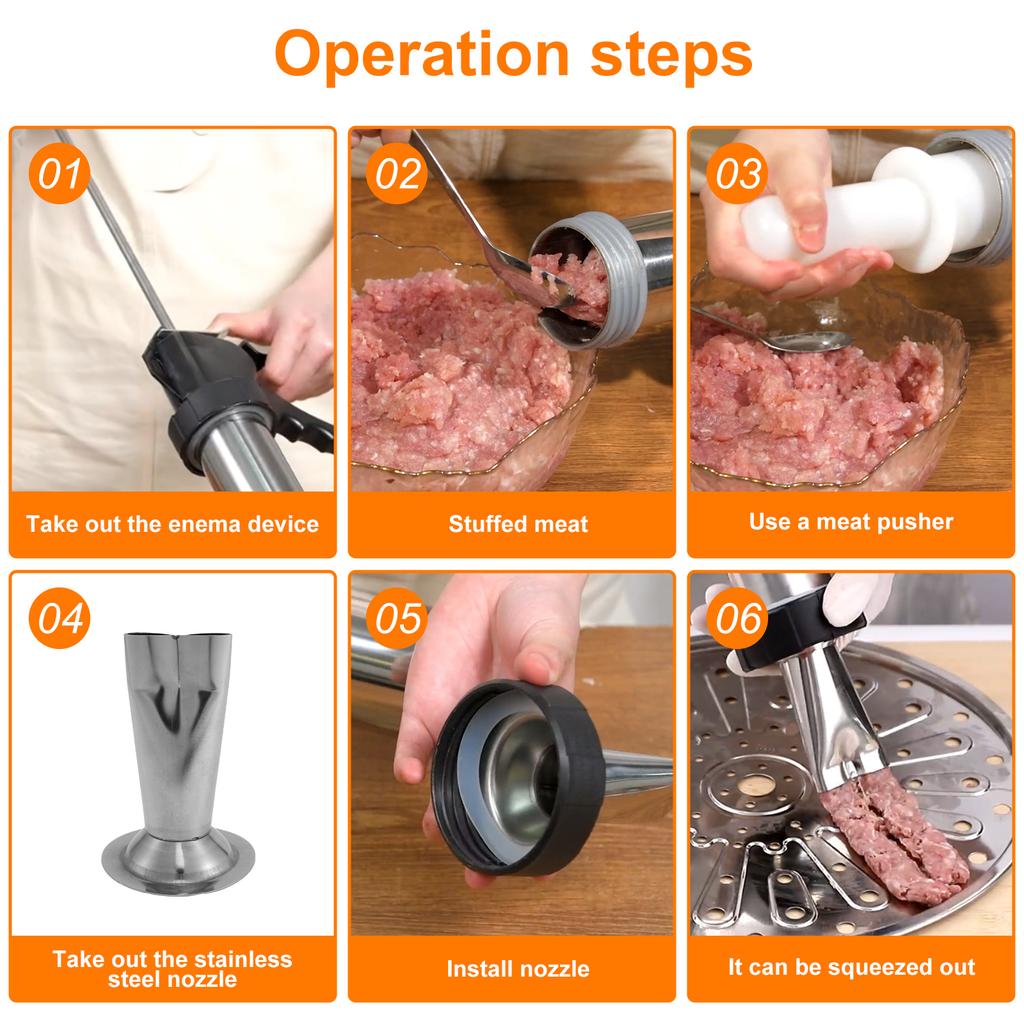 Operation steps

01
Take out the enema device

02
Stuffed meat

03
Use a meat pusher

04
Take out the stainless steel nozzle

05
Install nozzle

06
It can be squeezed out