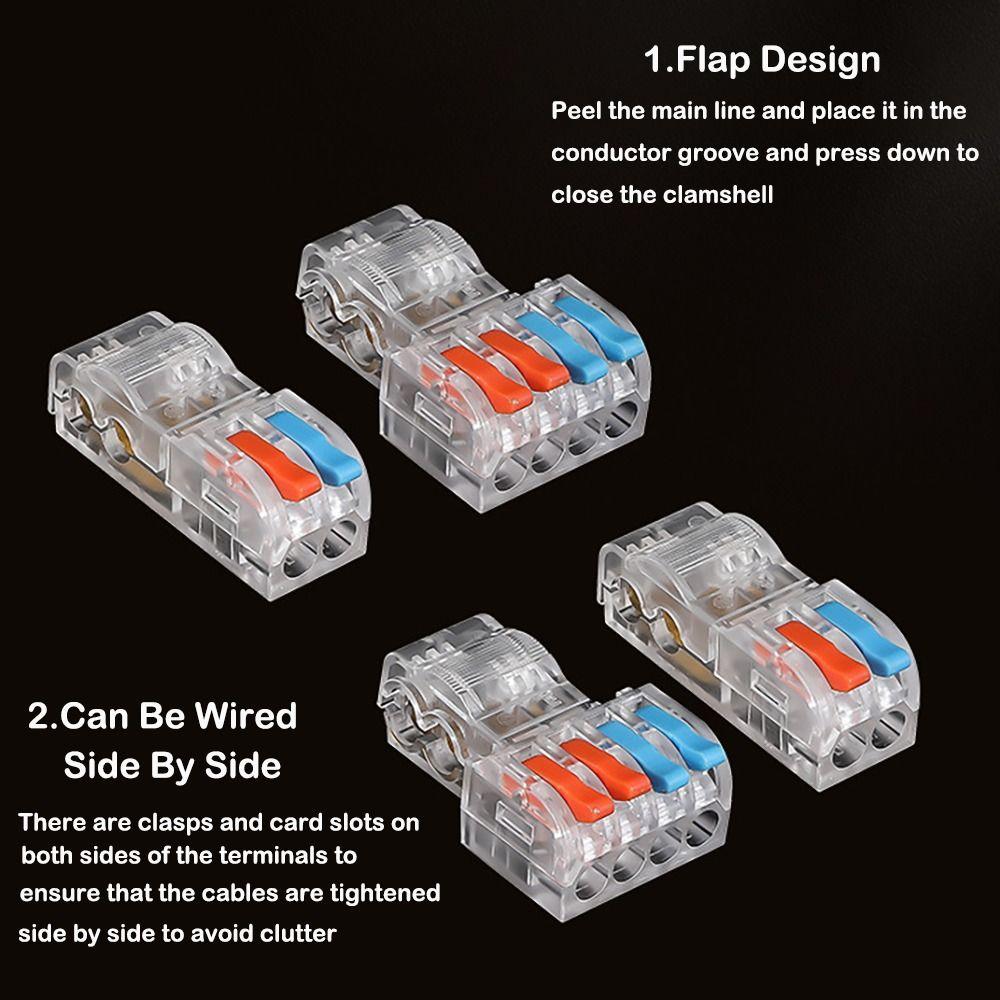 1.Flap Design

Peel the main line and place it in the conductor groove and press down to close the clamshell

2.Can Be Wired Side By Side

There are clasps and card slots on both sides of the terminals to ensure that the cables are tightened side by side to avoid clutter