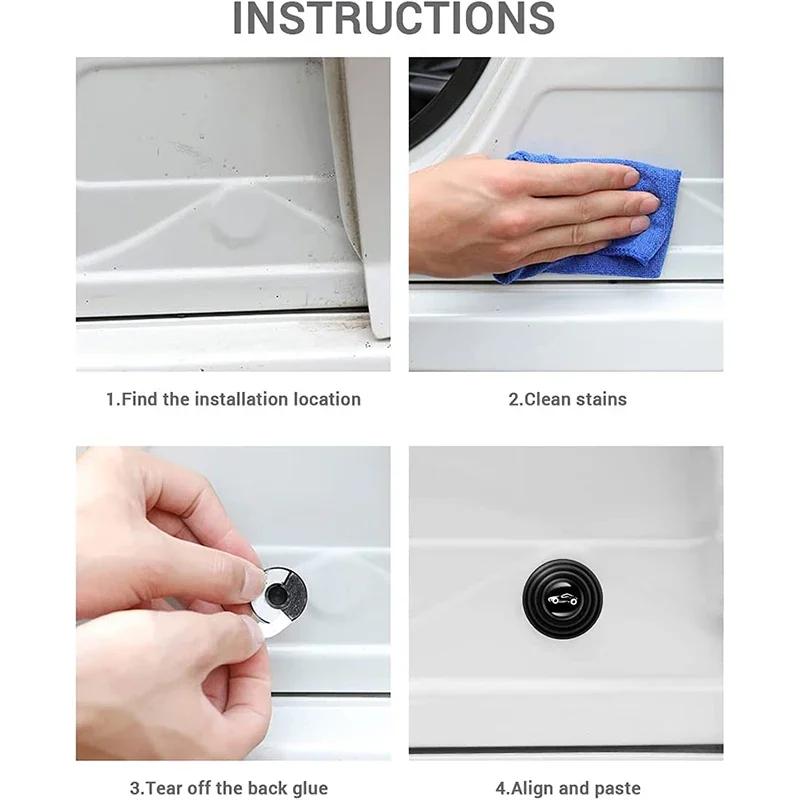 INSTRUCTIONS

1.Find the installation location

2.Clean stains

3.Tear off the back glue

4.Align and paste