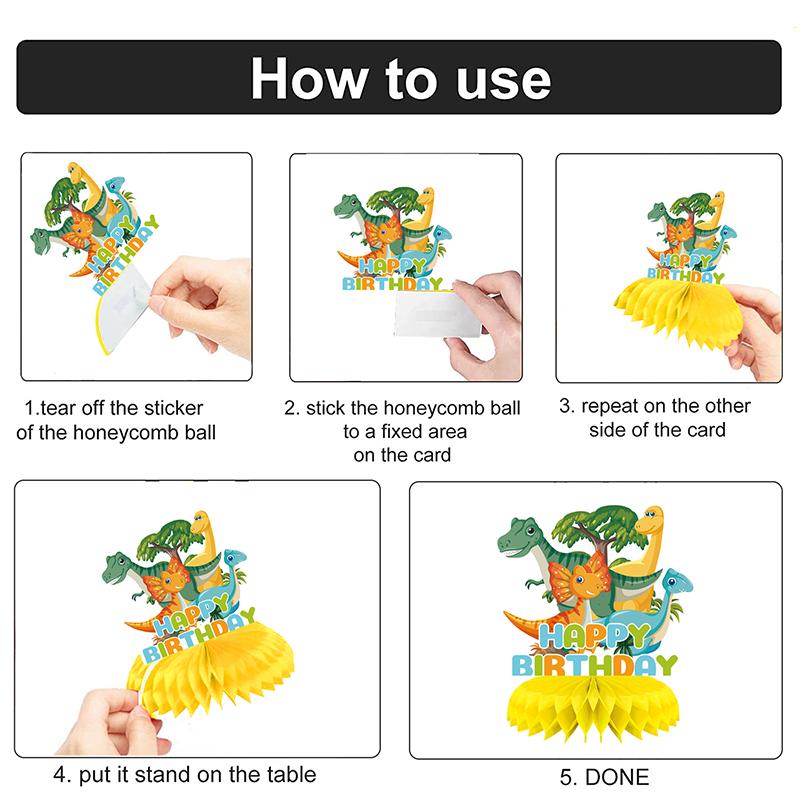 How to use

HAPPY BIRTHDAY

1.tear off the sticker of the honeycomb ball

HAPPY BIRTHDAY

2. stick the honeycomb ball to a fixed area on the card

HAPPY BIRTHDAY

3. repeat on the other side of the card

HAPPY BIRTHDAY

4. put it stand on the table

HAPPY BIRTHDAY

5. DONE