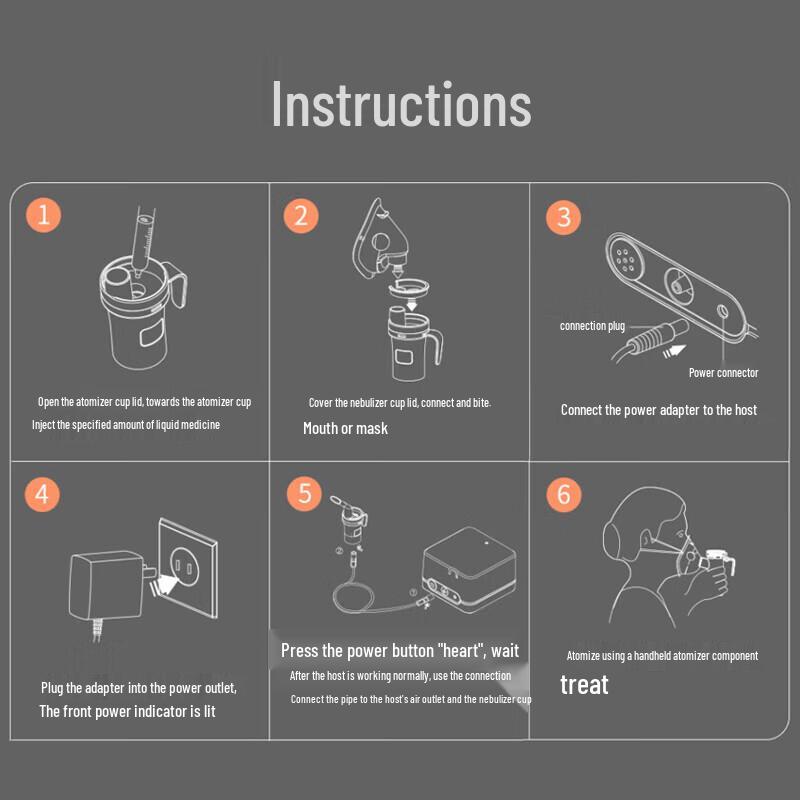 Instructions

1

Open the atomizer cup lid, towards the atomizer cup

Inject the specified amount of liquid medicine

2

Cover the nebulizer cup lid, connect and bite.

Mouth or mask

3

connection plug

Power connector

Connect the power adapter to the host

4

Plug the adapter into the power outlet,

The front power indicator is lit

5

②

①

Press the power button "heart", wait

After the host is working normally, use the connection

Connect the pipe to the host's air outlet and the nebulizer cup

6

Atomize using a handheld atomizer component

treat