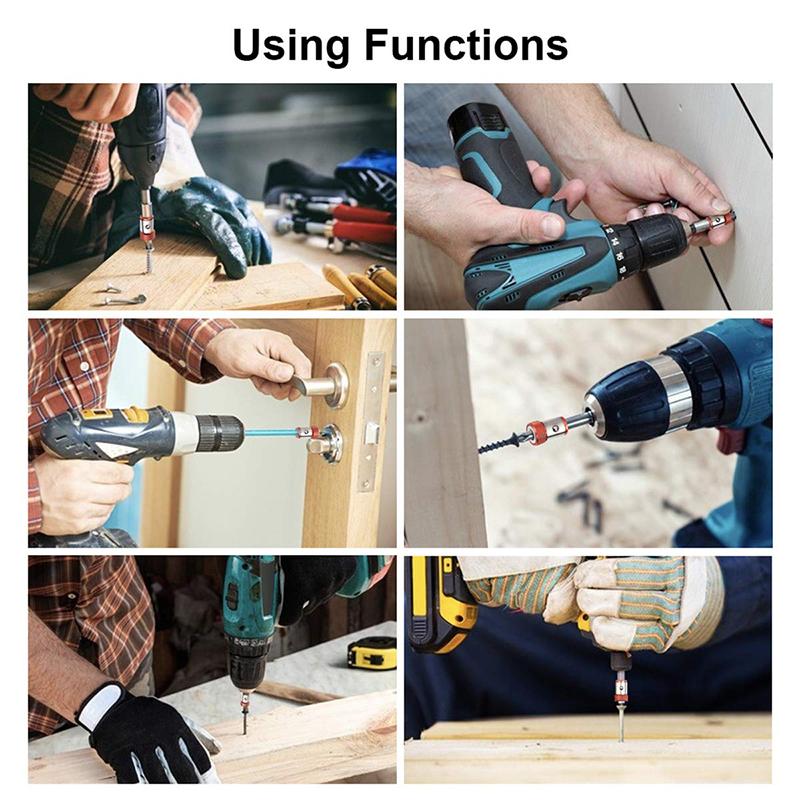 Using Functions