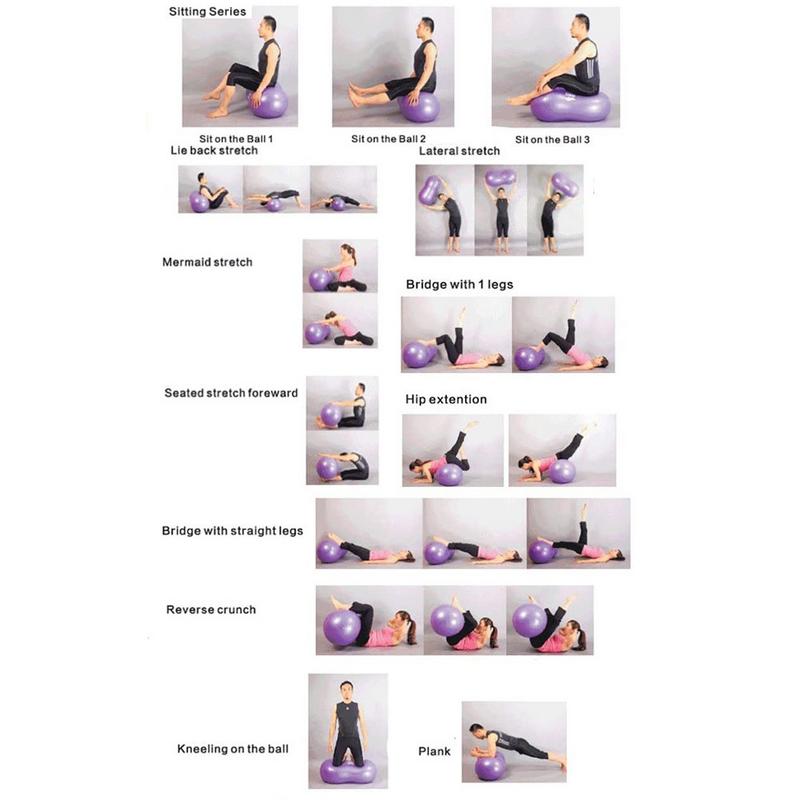 Sitting Series

Sit on the Ball 1

Sit on the Ball 2

Sit on the Ball 3

Lie back stretch

Lateral stretch

Mermaid stretch

Bridge with 1 legs

Seated stretch foreward

Hip extention

Bridge with straight legs

Reverse crunch

Kneeling on the ball

Plank