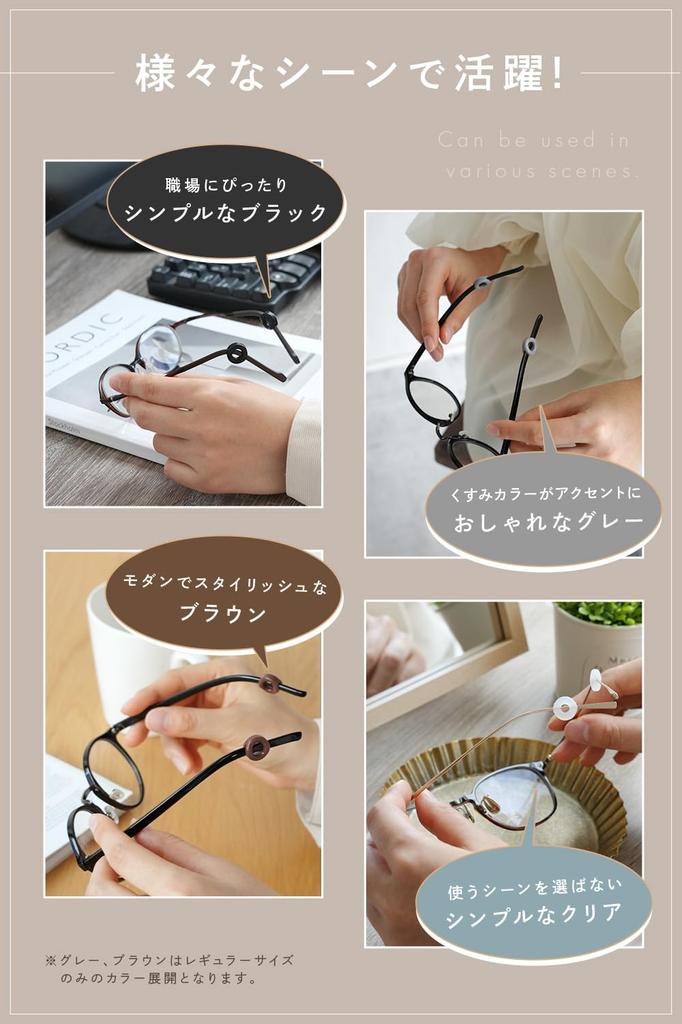 様々なシーンで活躍!

Can be used in various scenes.

職場にぴったり
シンプルなブラック

ORDIC

くすみカラーがアクセントに
おしゃれなグレー

モダンでスタイリッシュな
ブラウン

使うシーンを選ばない
シンプルなクリア

※グレー、ブラウンはレギュラーサイズのみのカラー展開となります。