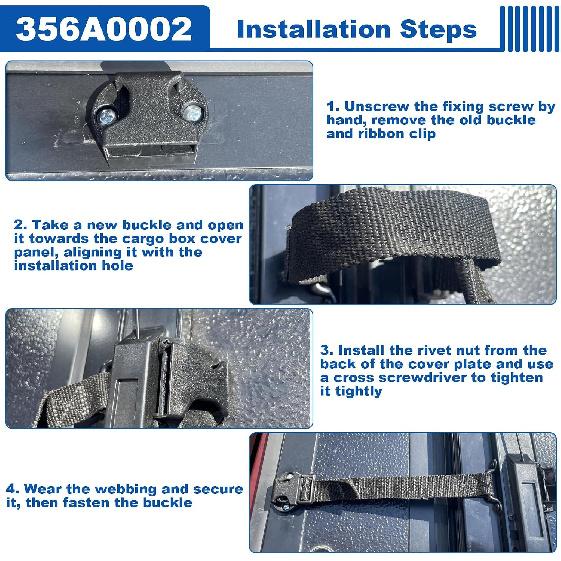 356A0002

Installation Steps

1. Unscrew the fixing screw by hand, remove the old buckle and ribbon clip

2. Take a new buckle and open it towards the cargo box cover panel, aligning it with the installation hole

3. Install the rivet nut from the back of the cover plate and use a cross screwdriver to tighten it tightly

4. Wear the webbing and secure it, then fasten the buckle