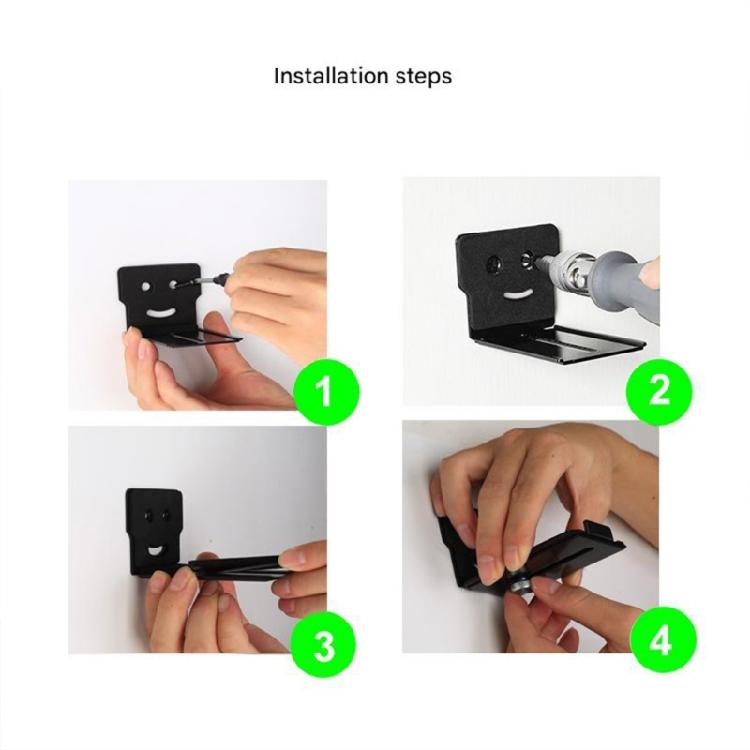 Installation steps

1

2

3

4