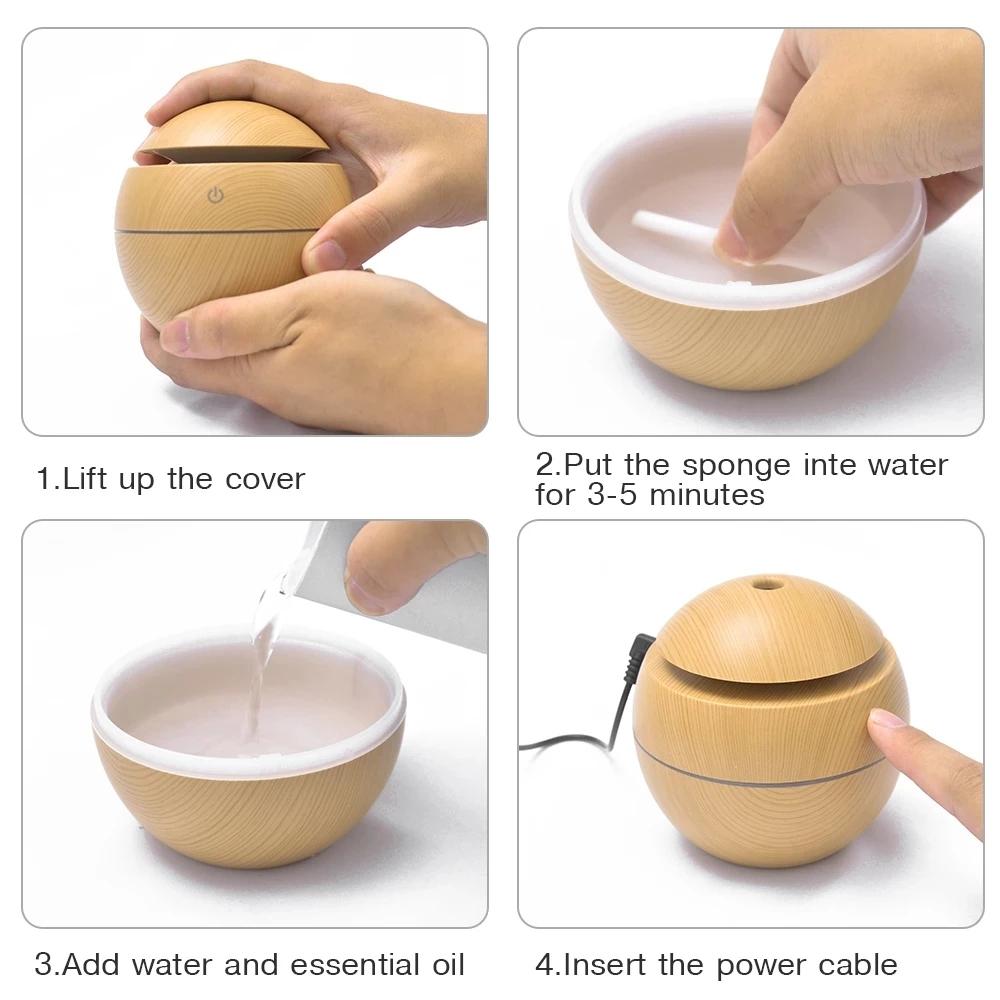 1.Lift up the cover

2.Put the sponge inte water for 3-5 minutes

3.Add water and essential oil

4.Insert the power cable