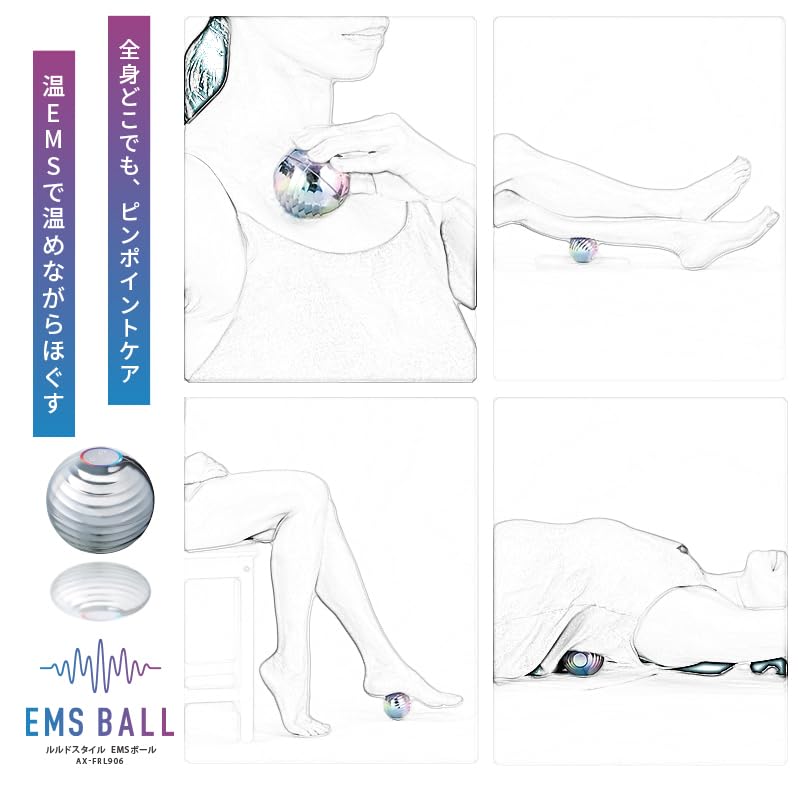 全身どこでも、ピンポイントケア

温EMSで温めながらほぐす

EMS BALL
ルルドスタイル EMSボール
AX-FRL906