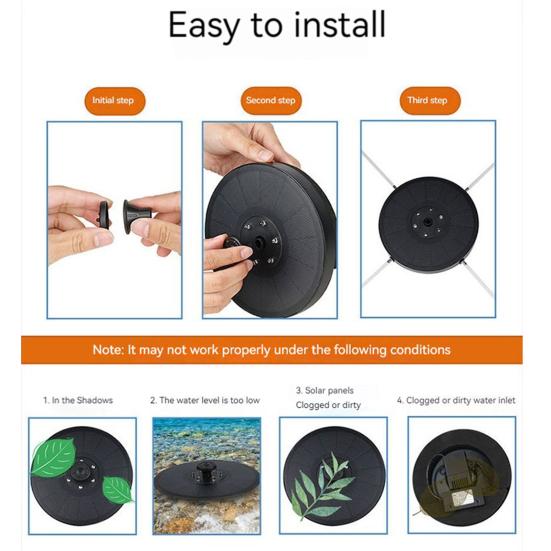 Easy to install

Initial step

Second step

Third step

Note: It may not work properly under the following conditions

1. In the Shadows

2. The water level is too low

3. Solar panels Clogged or dirty

4. Clogged or dirty water inlet