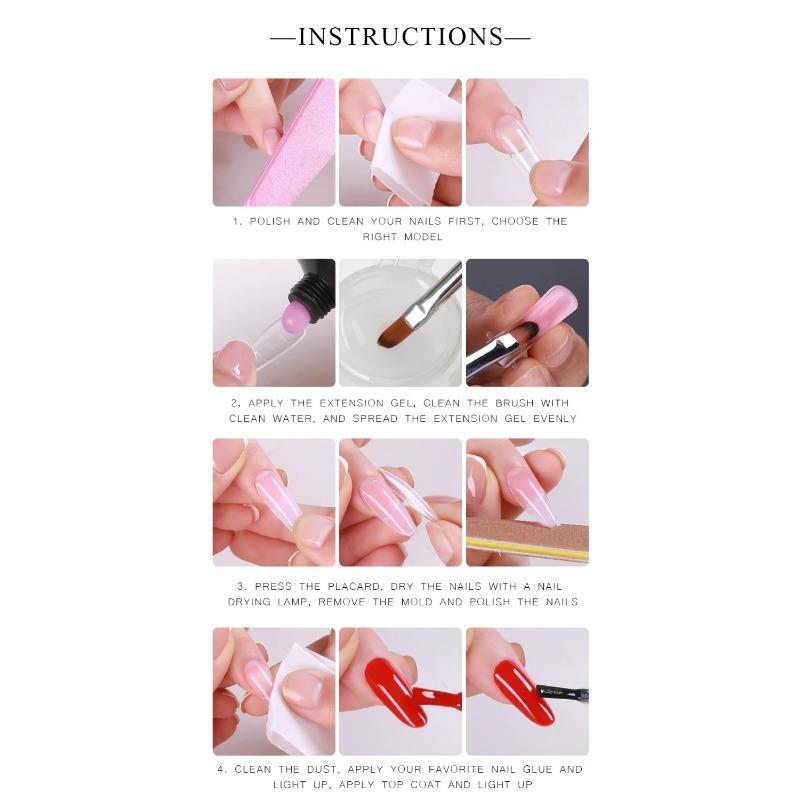 —INSTRUCTIONS—

1. POLISH AND CLEAN YOUR NAILS FIRST, CHOOSE THE RIGHT MODEL

2. APPLY THE EXTENSION GEL, CLEAN THE BRUSH WITH CLEAN WATER, AND SPREAD THE EXTENSION GEL EVENLY

3. PRESS THE PLACARD, DRY THE NAILS WITH A NAIL DRYING LAMP, REMOVE THE MOLD AND POLISH THE NAILS

4. CLEAN THE DUST, APPLY YOUR FAVORITE NAIL GLUE AND LIGHT UP, APPLY TOP COAT AND LIGHT UP