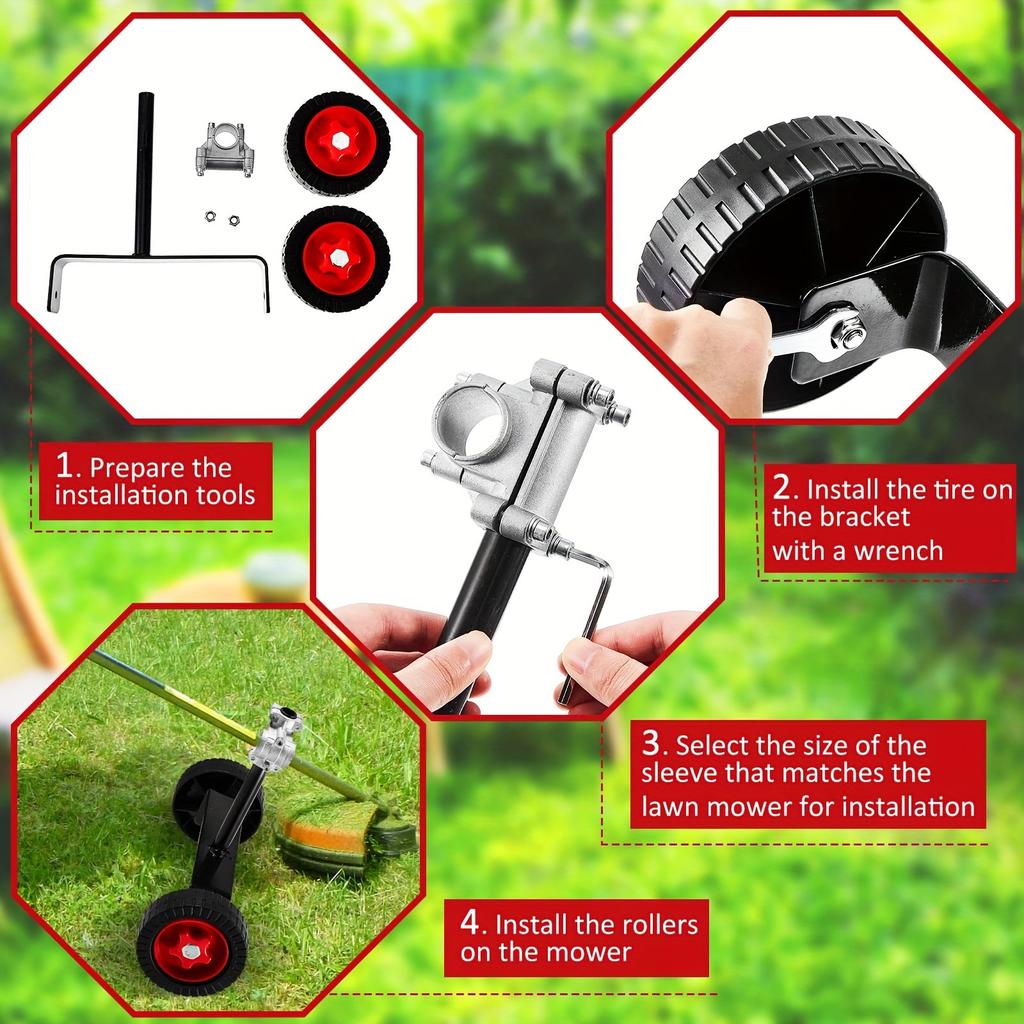 1. Prepare the installation tools

2. Install the tire on the bracket with a wrench

3. Select the size of the sleeve that matches the lawn mower for installation

4. Install the rollers on the mower