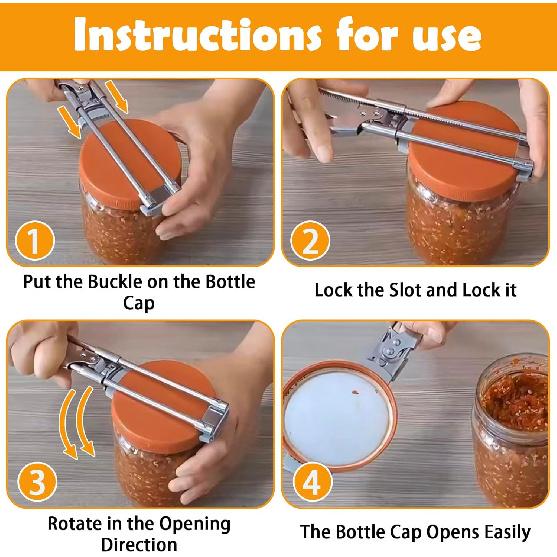 Instructions for use

1

Put the Buckle on the Bottle Cap

2

Lock the Slot and Lock it

3

Rotate in the Opening Direction

4

The Bottle Cap Opens Easily