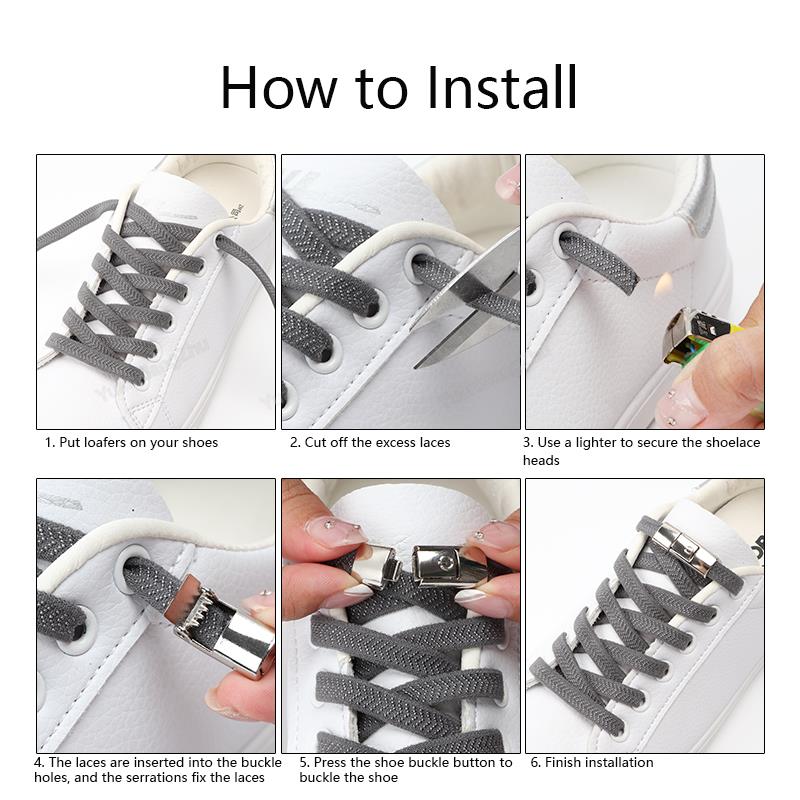 How to Install

1. Put loafers on your shoes

2. Cut off the excess laces

3. Use a lighter to secure the shoelace heads

4. The laces are inserted into the buckle holes, and the serrations fix the laces

5. Press the shoe buckle button to buckle the shoe

6. Finish installation