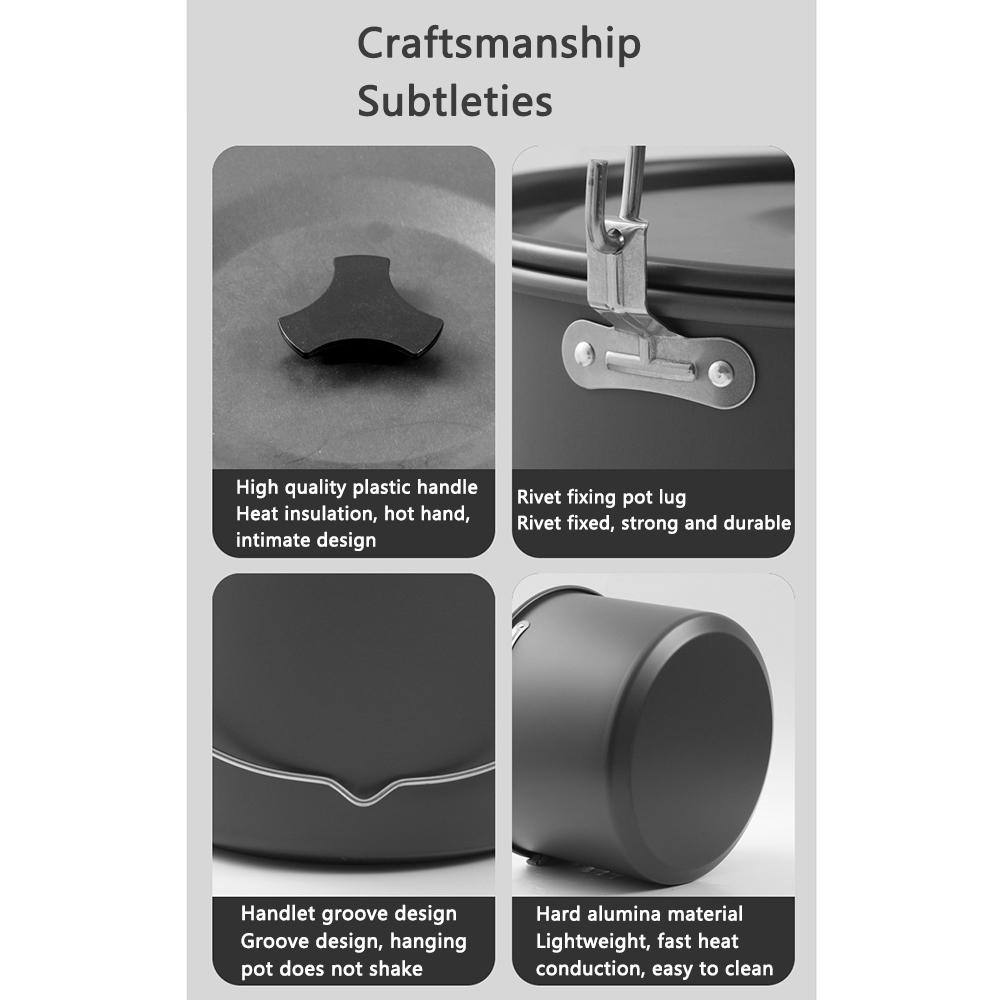 Craftsmanship Subtleties

High quality plastic handle
Heat insulation, hot hand, intimate design

Rivet fixing pot lug
Rivet fixed, strong and durable

Handlet groove design
Groove design, hanging pot does not shake

Hard alumina material
Lightweight, fast heat conduction, easy to clean