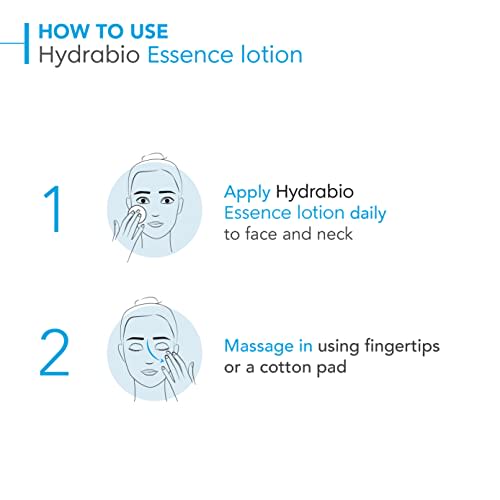 HOW TO USE
Hydrabio Essence lotion

1

Apply Hydrabio Essence lotion daily to face and neck

2

Massage in using fingertips or a cotton pad