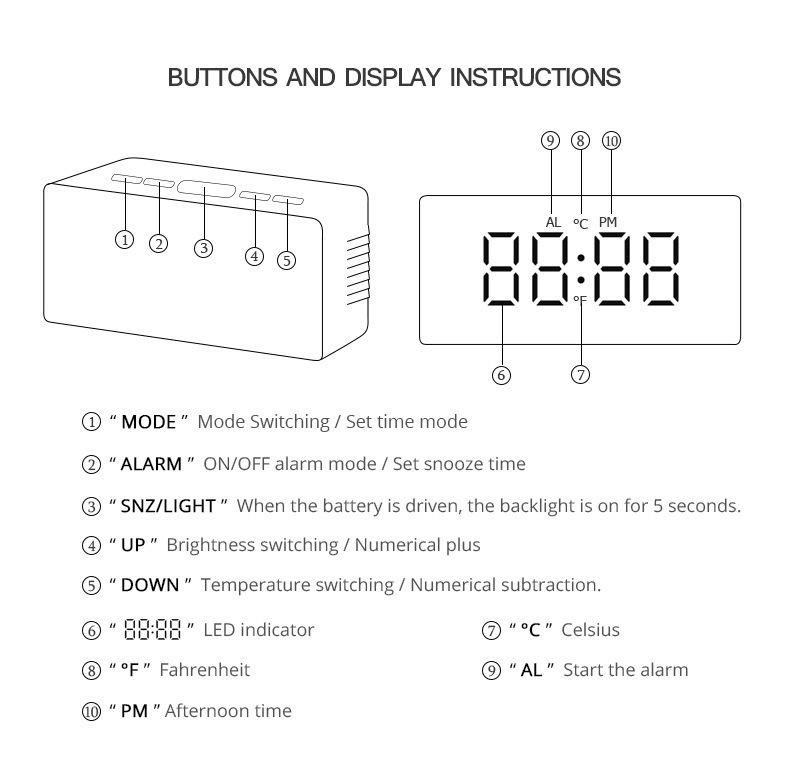 BUTTONS AND DISPLAY INSTRUCTIONS

①
②
③
④
⑤

⑨ ⑧ ⑩
AL °C PM
88:88
°F
⑥ ⑦

① " MODE " Mode Switching / Set time mode

② " ALARM " ON/OFF alarm mode / Set snooze time

③ " SNZ/LIGHT " When the battery is driven, the backlight is on for 5 seconds.

④ " UP " Brightness switching / Numerical plus

⑤ " DOWN " Temperature switching / Numerical subtraction.

⑥ " 88:88 " LED indicator

⑦ " °C " Celsius

⑧ " °F " Fahrenheit

⑨ " AL " Start the alarm

⑩ " PM " Afternoon time