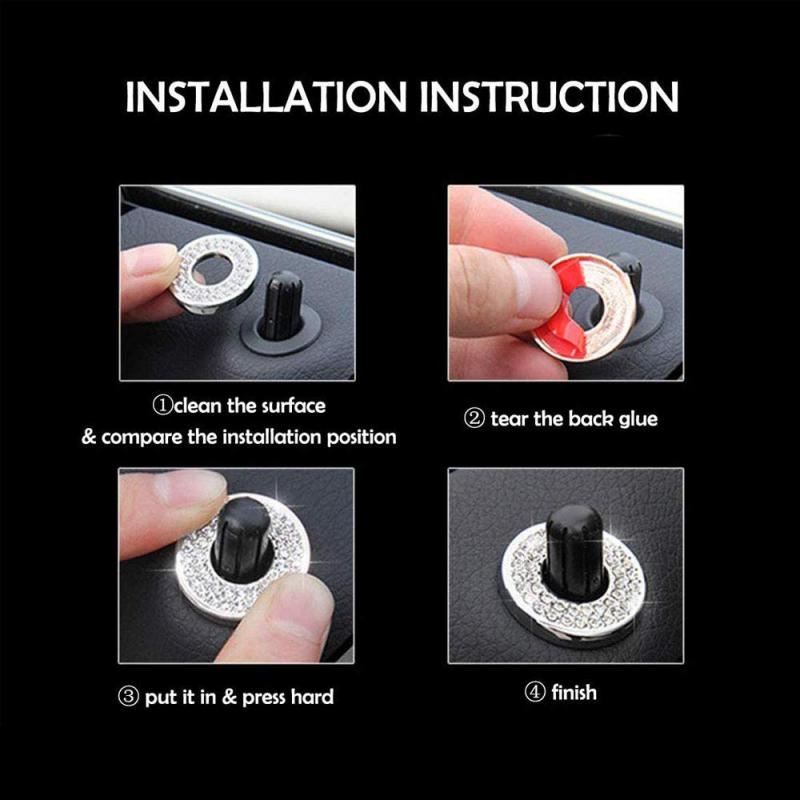 INSTALLATION INSTRUCTION

①clean the surface
& compare the installation position

② tear the back glue

③ put it in & press hard

④ finish