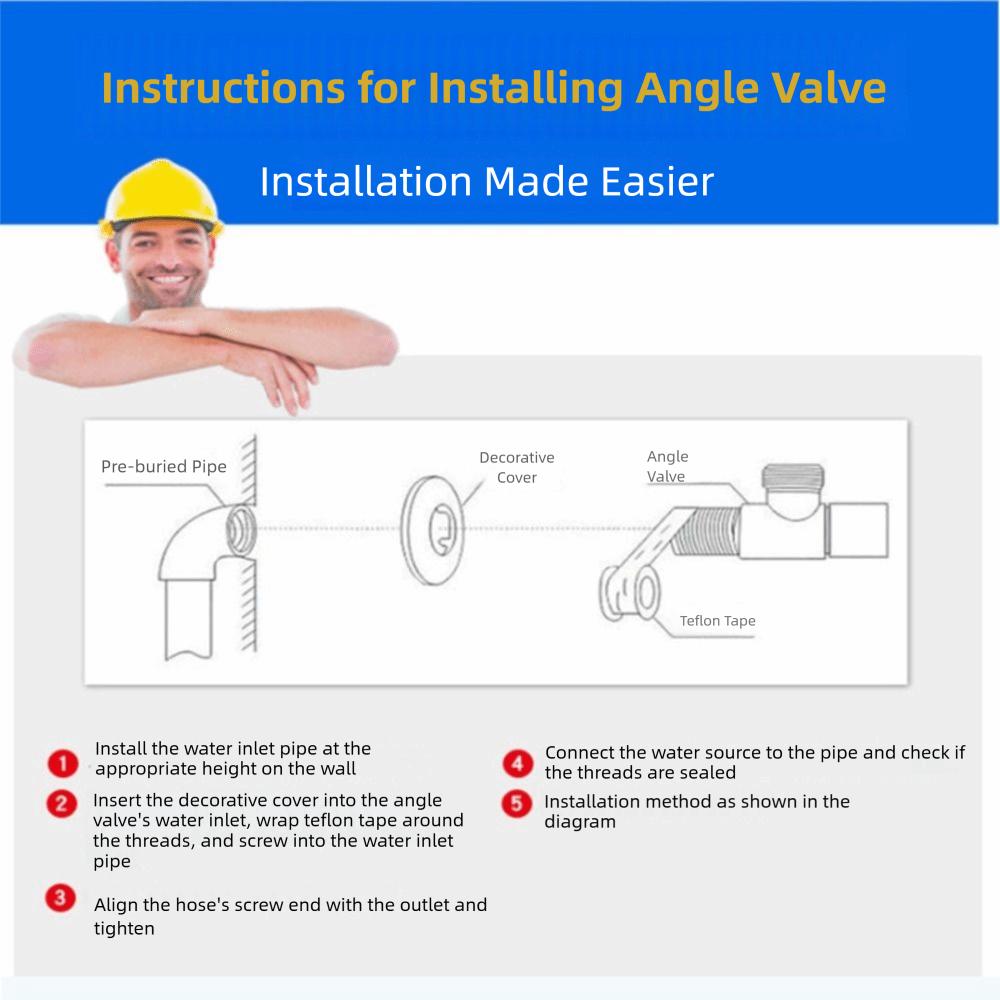 Instructions for Installing Angle Valve

Installation Made Easier

Pre-buried Pipe

Decorative Cover

Angle Valve

Teflon Tape

1 Install the water inlet pipe at the appropriate height on the wall

2 Insert the decorative cover into the angle valve's water inlet, wrap teflon tape around the threads, and screw into the water inlet pipe

3 Align the hose's screw end with the outlet and tighten

4 Connect the water source to the pipe and check if the threads are sealed

5 Installation method as shown in the diagram