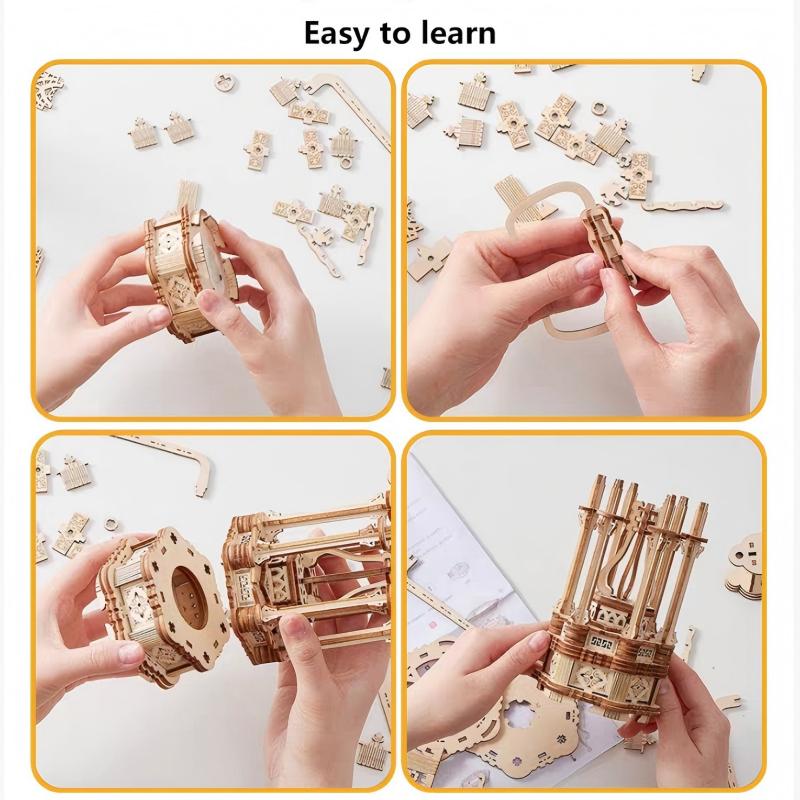 Easy to learn