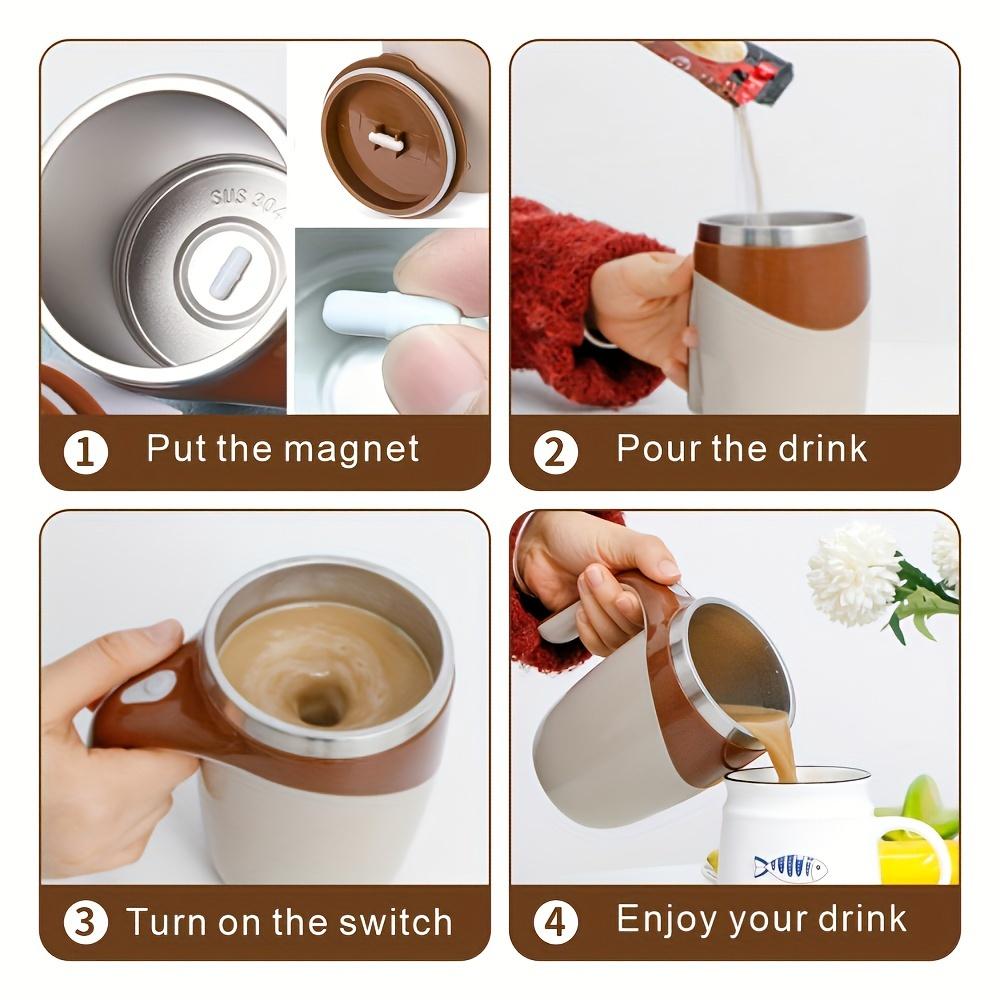 SUS 304

1 Put the magnet

2 Pour the drink

3 Turn on the switch

4 Enjoy your drink