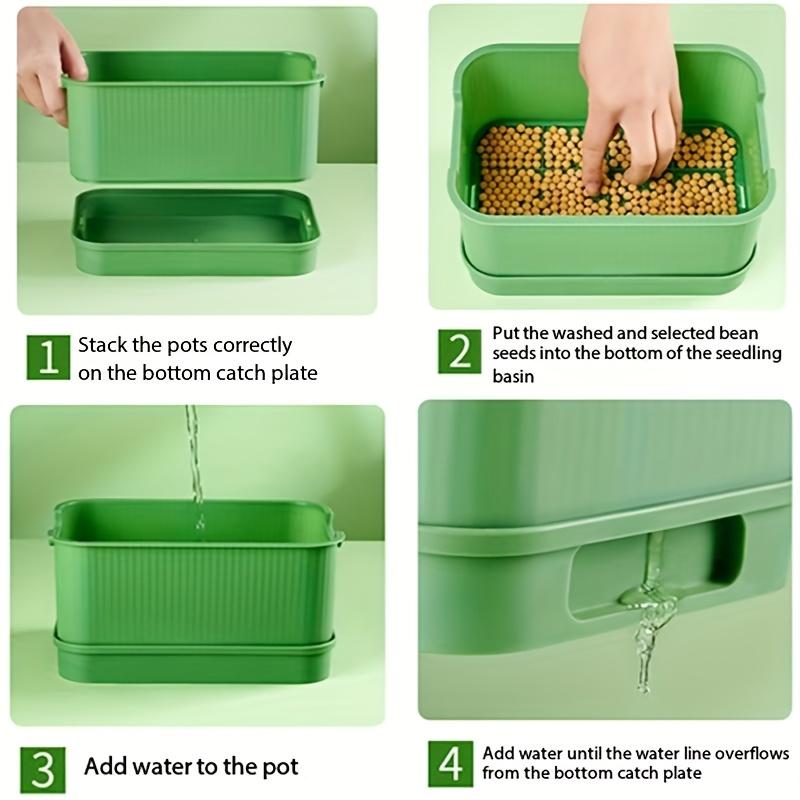 1 Stack the pots correctly on the bottom catch plate

2 Put the washed and selected bean seeds into the bottom of the seedling basin

3 Add water to the pot

4 Add water until the water line overflows from the bottom catch plate