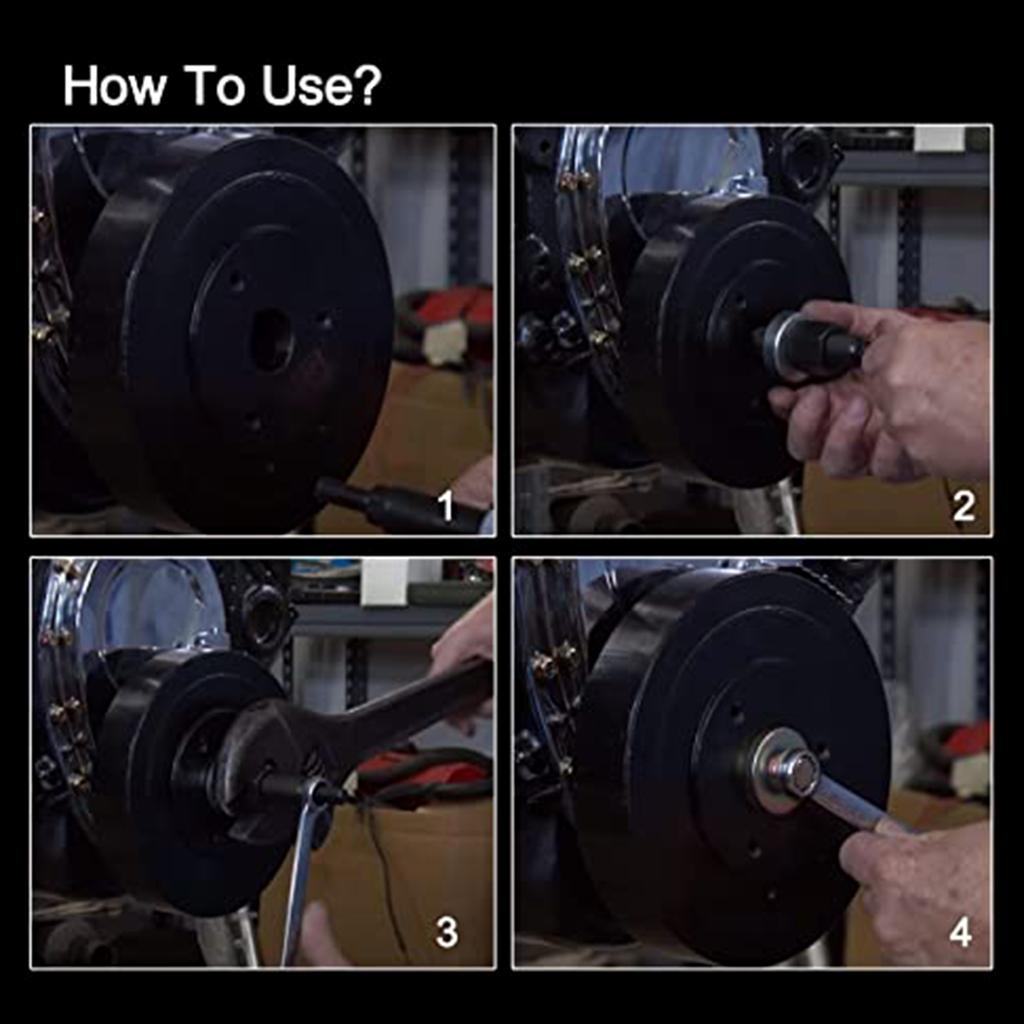 How To Use?

1

2

3

4