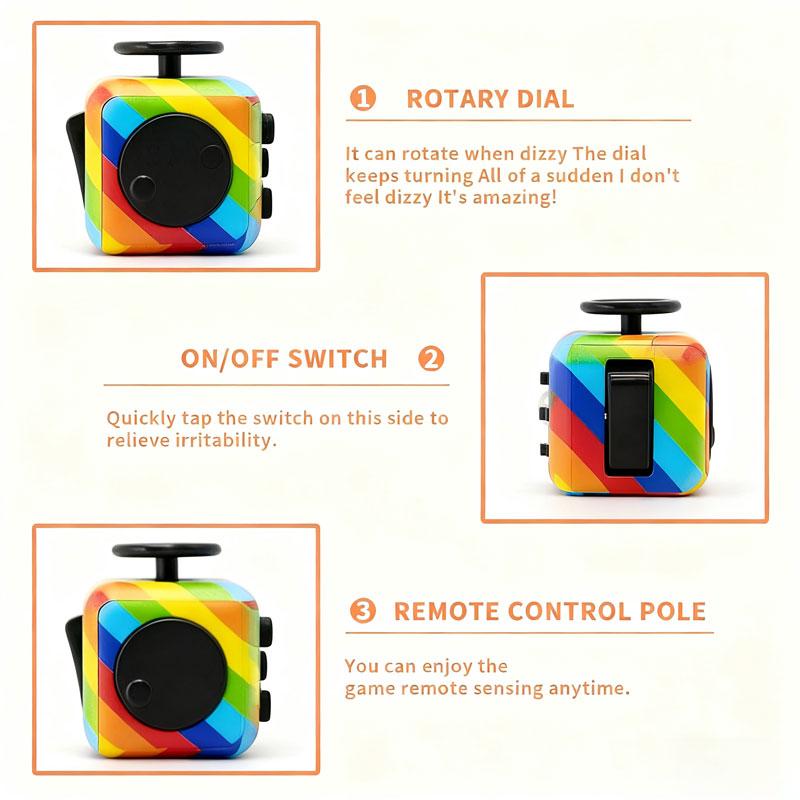 1 ROTARY DIAL

It can rotate when dizzy The dial keeps turning All of a sudden I don't feel dizzy It's amazing!

ON/OFF SWITCH 2

Quickly tap the switch on this side to relieve irritability.

3 REMOTE CONTROL POLE

You can enjoy the game remote sensing anytime.